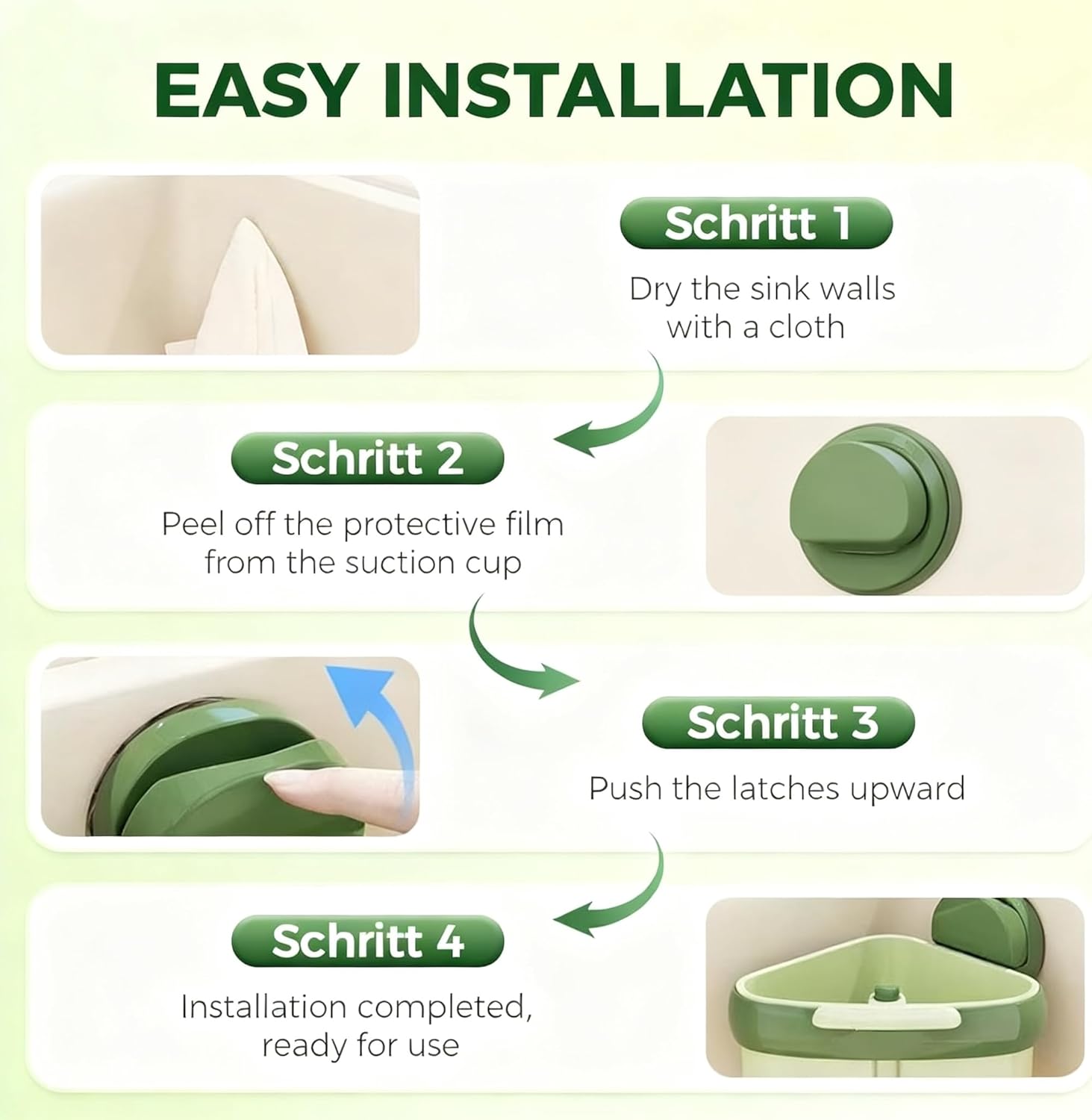 EASY INSTALLATION

Schritt 1

Dry the sink walls with a cloth

Schritt 2

Peel off the protective film from the suction cup

Schritt 3

Push the latches upward

Schritt 4

Installation completed, ready for use