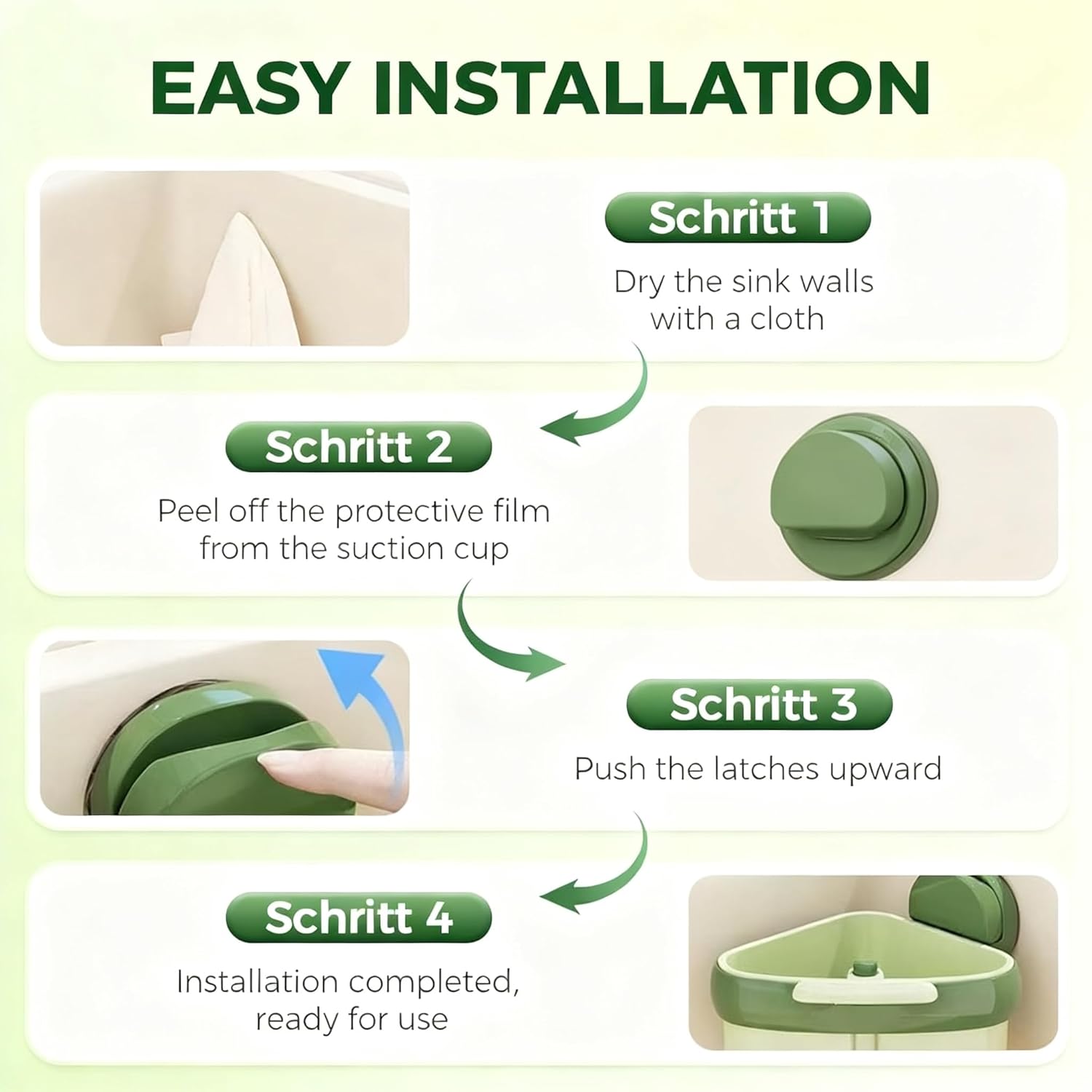 EASY INSTALLATION

Schritt 1

Dry the sink walls with a cloth

Schritt 2

Peel off the protective film from the suction cup

Schritt 3

Push the latches upward

Schritt 4

Installation completed, ready for use