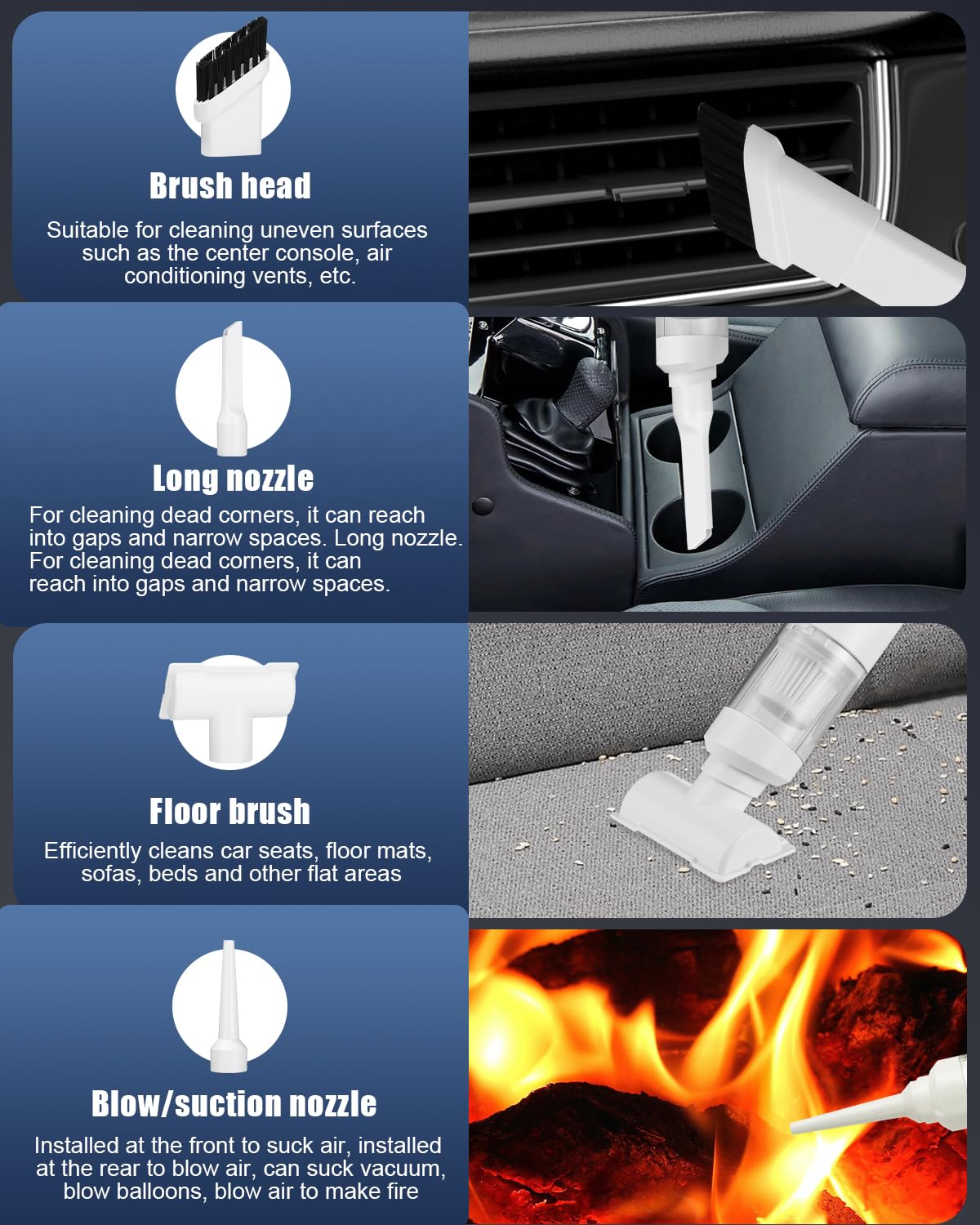 Brush head

Suitable for cleaning uneven surfaces such as the center console, air conditioning vents, etc.

Long nozzle

For cleaning dead corners, it can reach into gaps and narrow spaces. Long nozzle. For cleaning dead corners, it can reach into gaps and narrow spaces.

Floor brush

Efficiently cleans car seats, floor mats, sofas, beds and other flat areas

Blow/suction nozzle

Installed at the front to suck air, installed at the rear to blow air, can suck vacuum, blow balloons, blow air to make fire