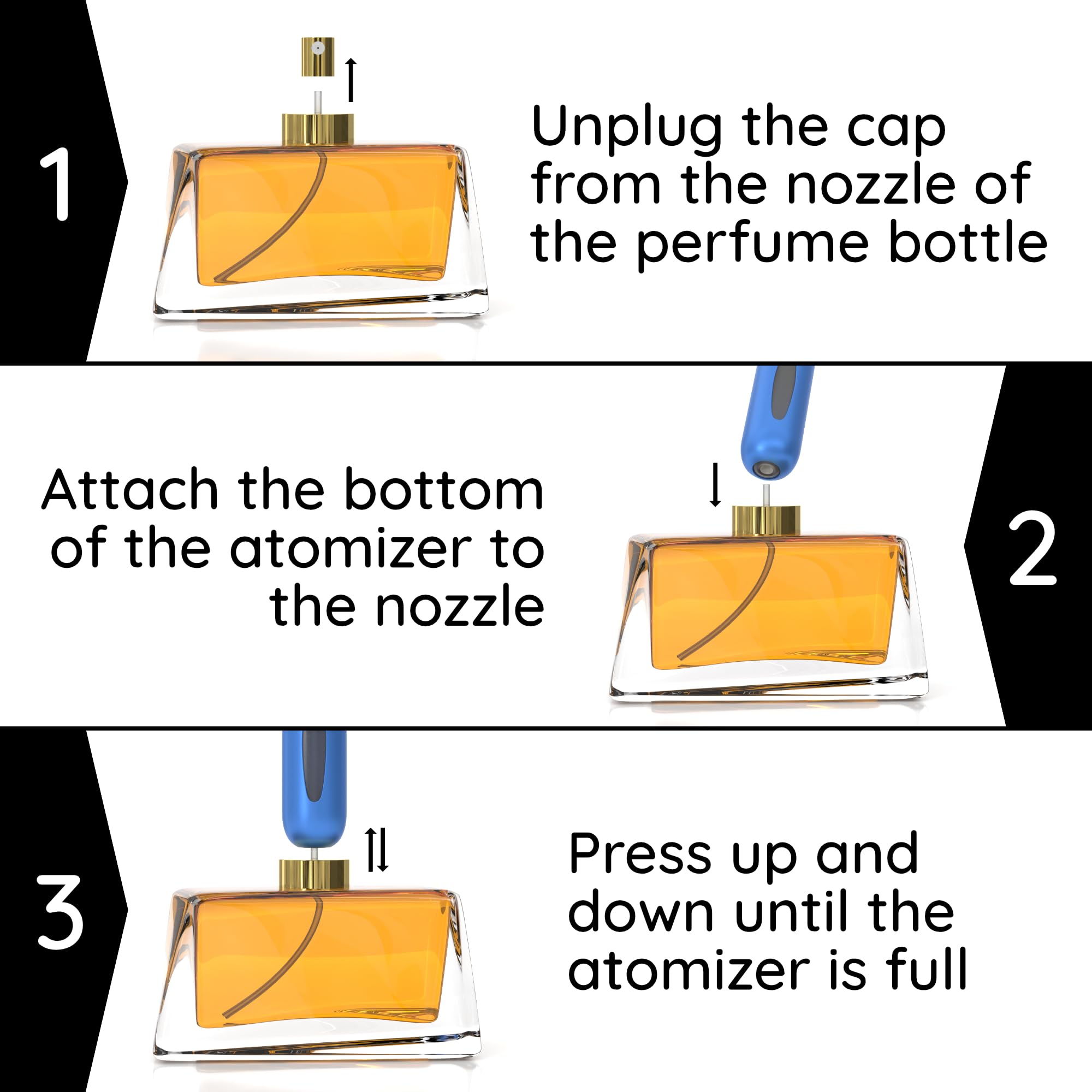 1

Unplug the cap from the nozzle of the perfume bottle

Attach the bottom of the atomizer to the nozzle

2

3

Press up and down until the atomizer is full