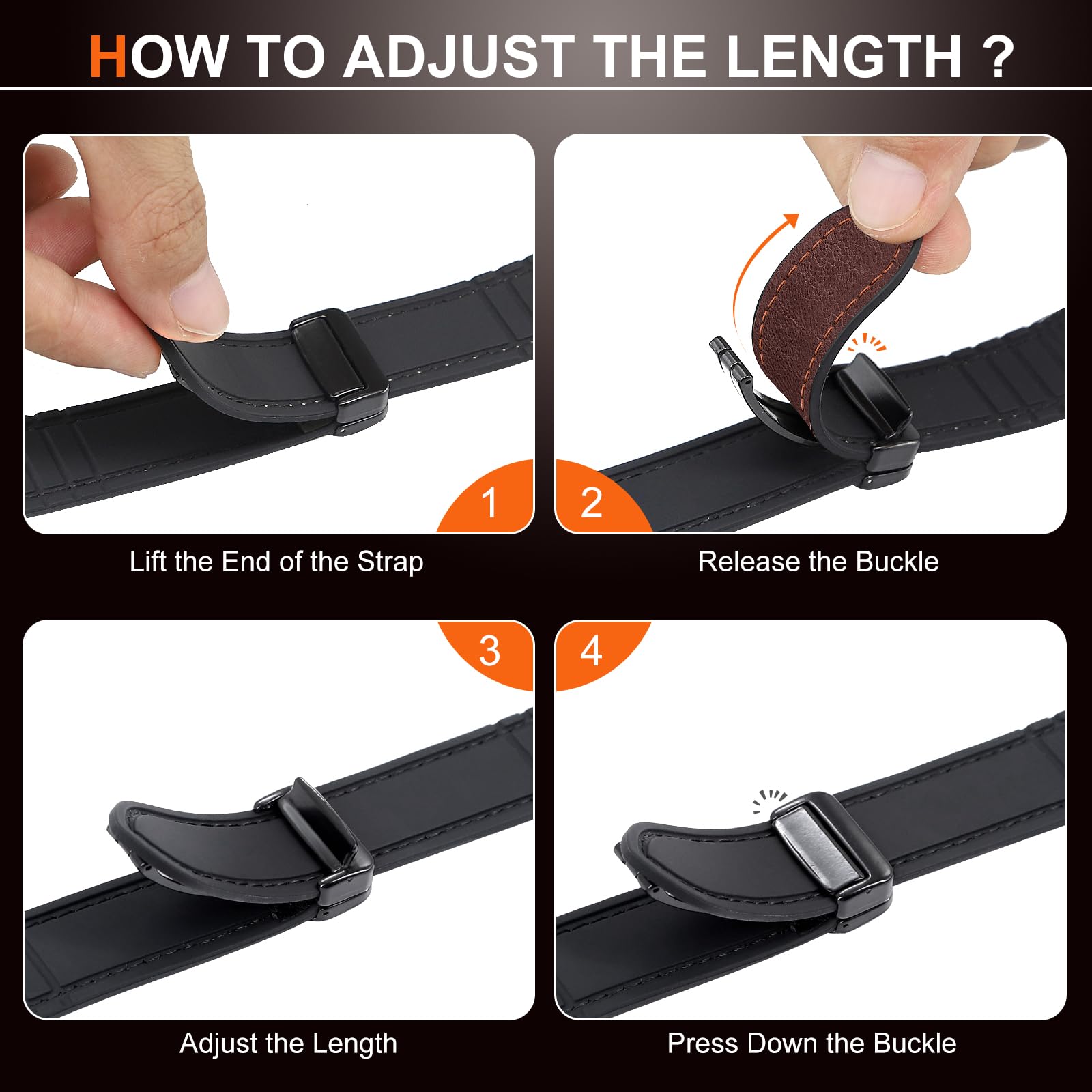 HOW TO ADJUST THE LENGTH ?

1

Lift the End of the Strap

2

Release the Buckle

3

Adjust the Length

4

Press Down the Buckle