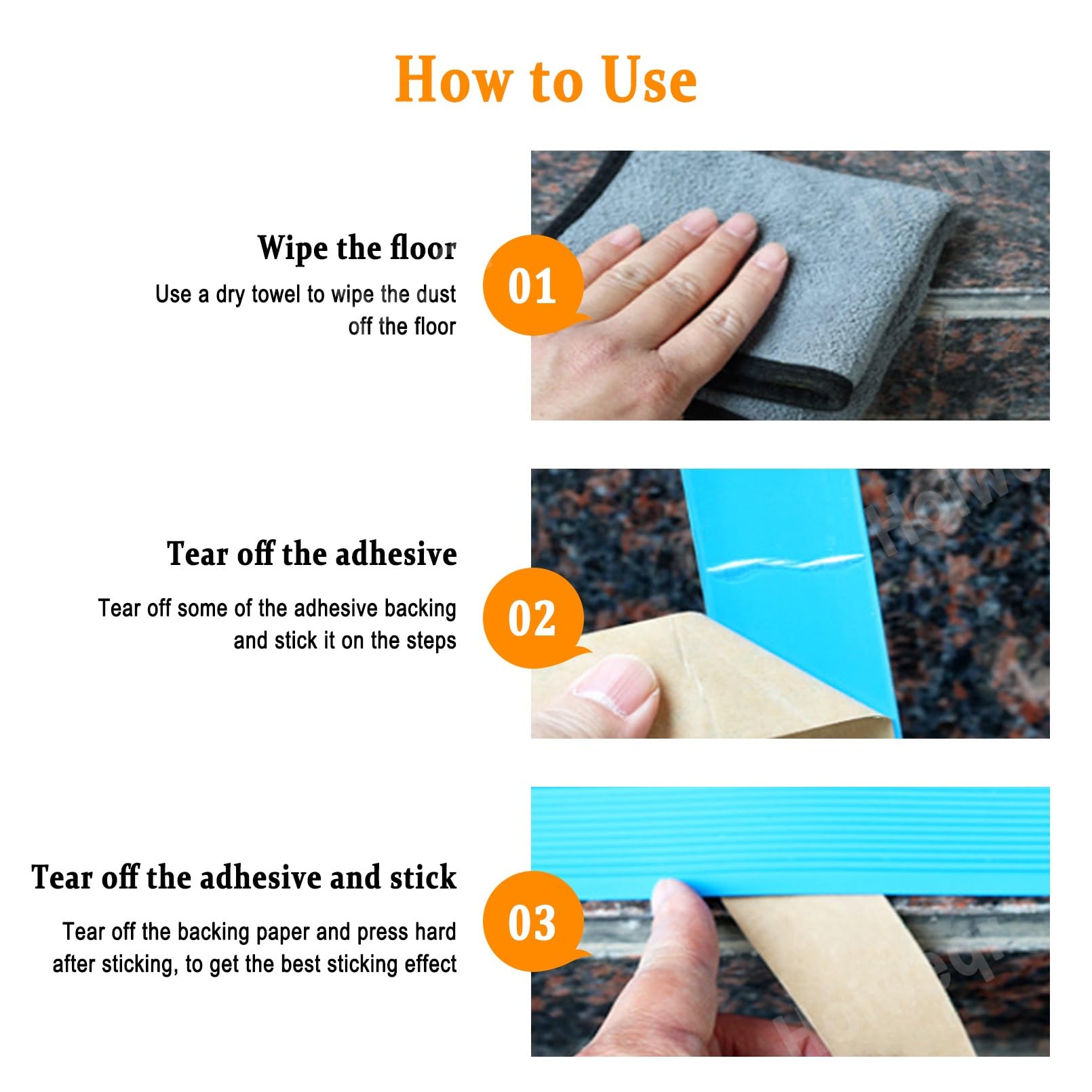 How to Use

Wipe the floor

Use a dry towel to wipe the dust off the floor

01

Tear off the adhesive

Tear off some of the adhesive backing and stick it on the steps

02

Tear off the adhesive and stick

Tear off the backing paper and press hard after sticking, to get the best sticking effect

03