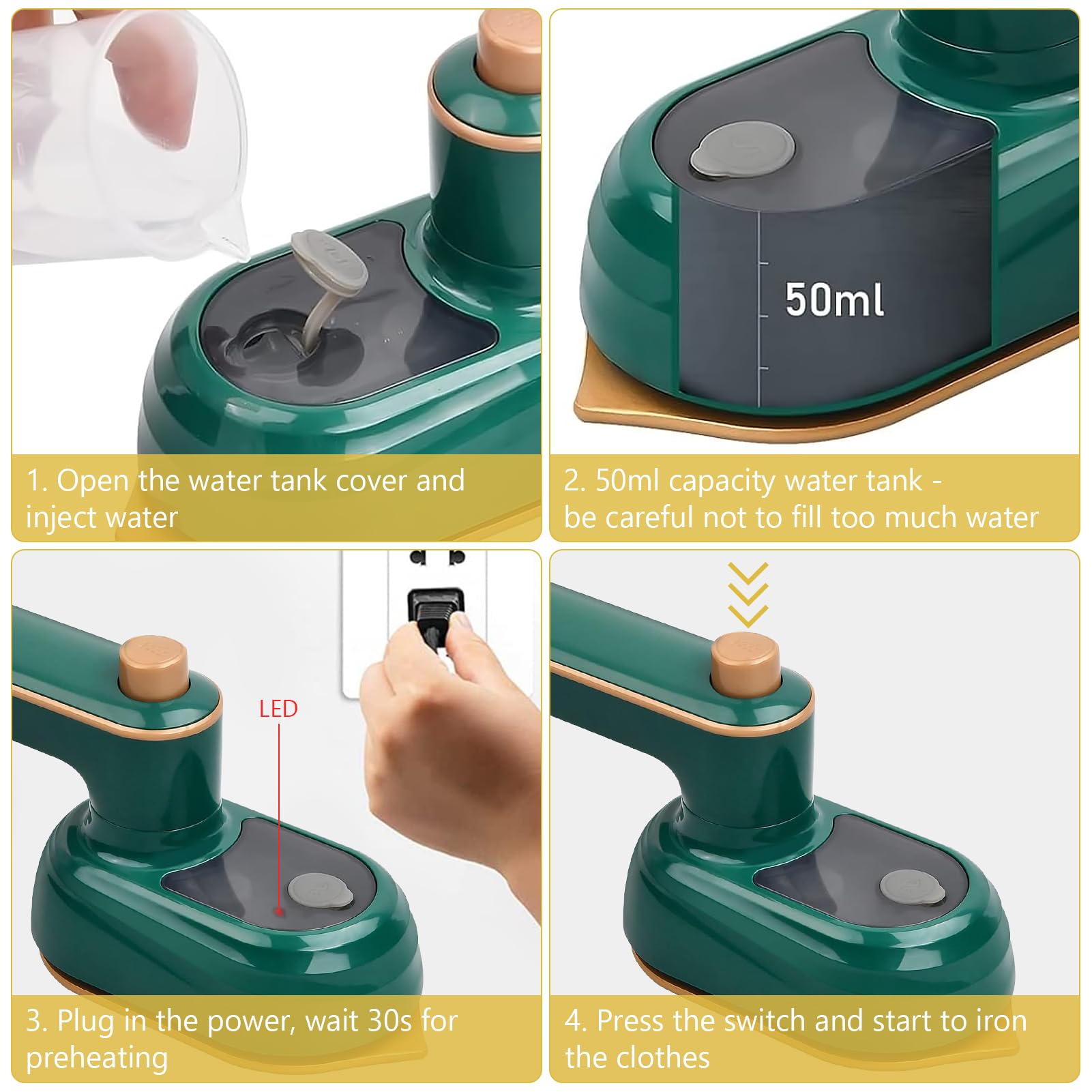 1. Open the water tank cover and inject water

50ml

2. 50ml capacity water tank - be careful not to fill too much water

LED

3. Plug in the power, wait 30s for preheating

4. Press the switch and start to iron the clothes