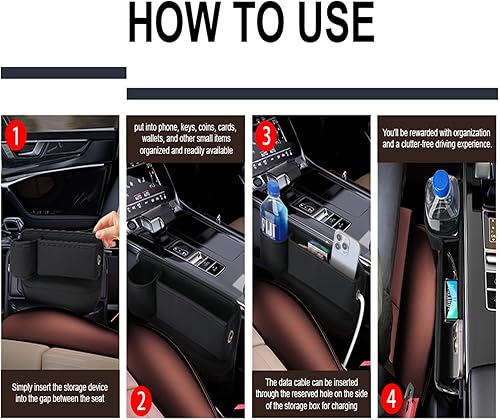 HOW TO USE

1

Simply insert the storage device into the gap between the seat

put into phone, keys, coins, cards, wallets, and other small items organized and readily available

2

3

FIJI

The data cable can be inserted through the reserved hole on the side of the storage box for charging

You'll be rewarded with organization and a clutter-free driving experience.

4