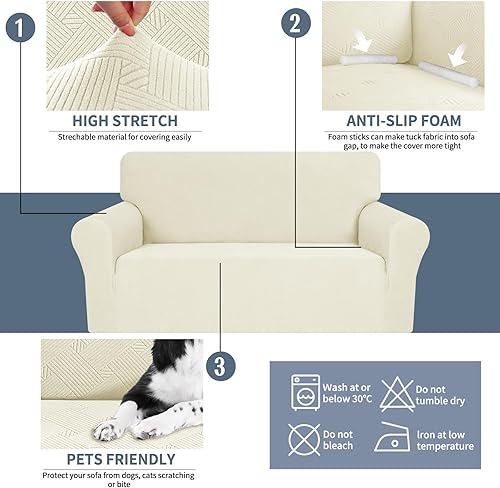 1

HIGH STRETCH

Strechable material for covering easily

2

ANTI-SLIP FOAM

Foam sticks can make tuck fabric into sofa gap, to make the cover more tight

3

PETS FRIENDLY

Protect your sofa from dogs, cats scratching or bite

Wash at or below 30°C

Do not tumble dry

Do not bleach

Iron at low temperature