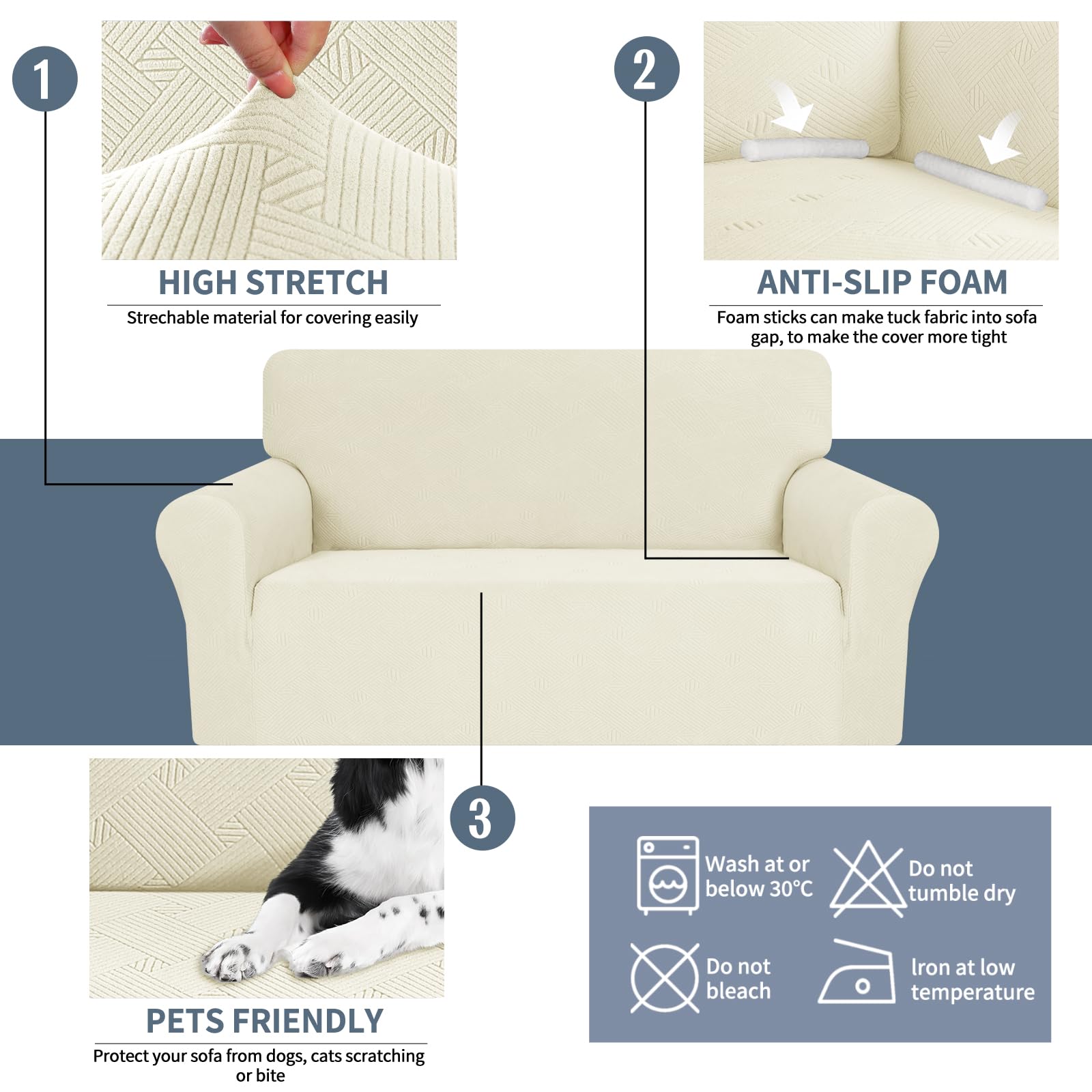 1

HIGH STRETCH

Strechable material for covering easily

2

ANTI-SLIP FOAM

Foam sticks can make tuck fabric into sofa gap, to make the cover more tight

3

PETS FRIENDLY

Protect your sofa from dogs, cats scratching or bite

Wash at or below 30°C

Do not tumble dry

Do not bleach

Iron at low temperature