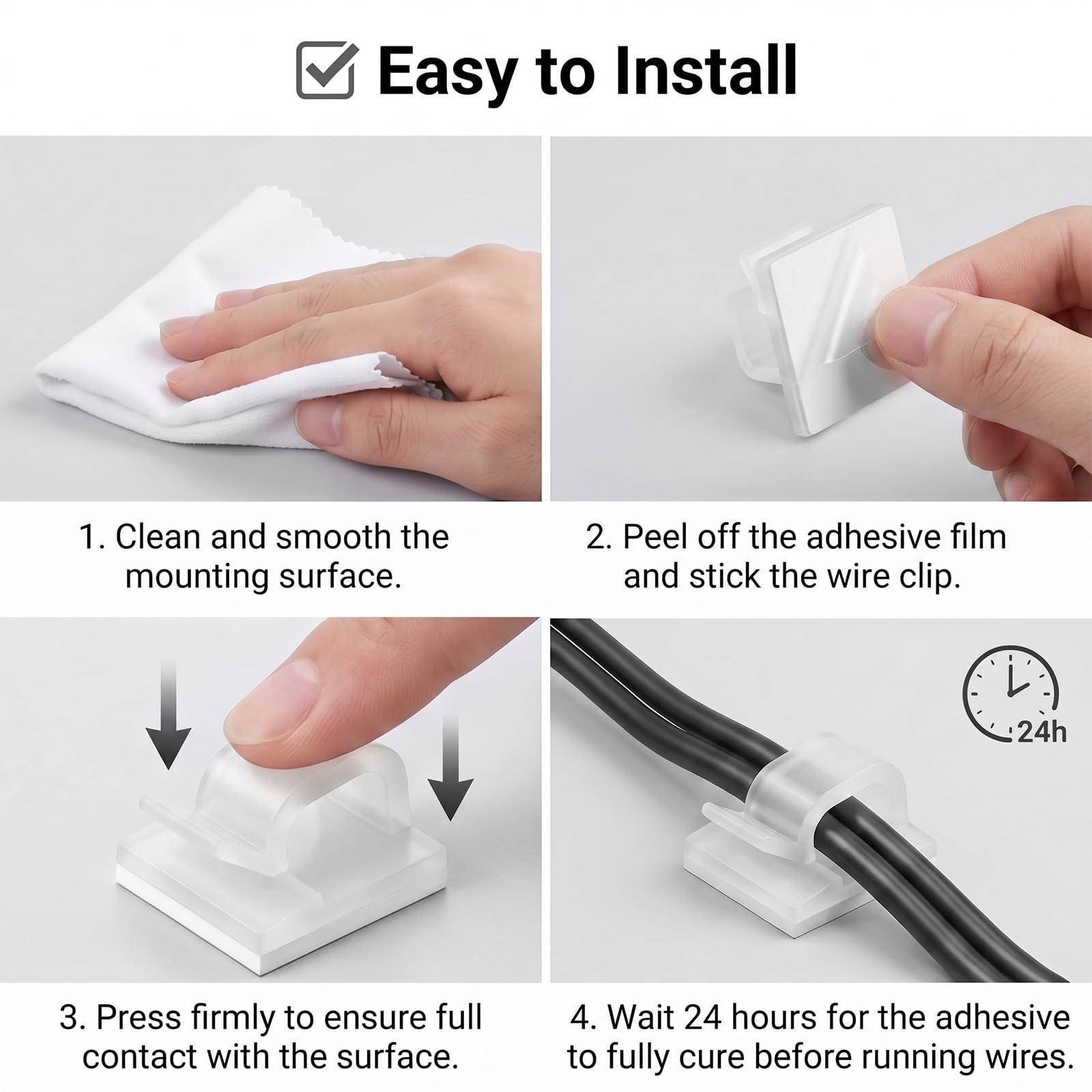 Easy to Install

1. Clean and smooth the mounting surface.

2. Peel off the adhesive film and stick the wire clip.

24h

3. Press firmly to ensure full contact with the surface.

4. Wait 24 hours for the adhesive to fully cure before running wires.