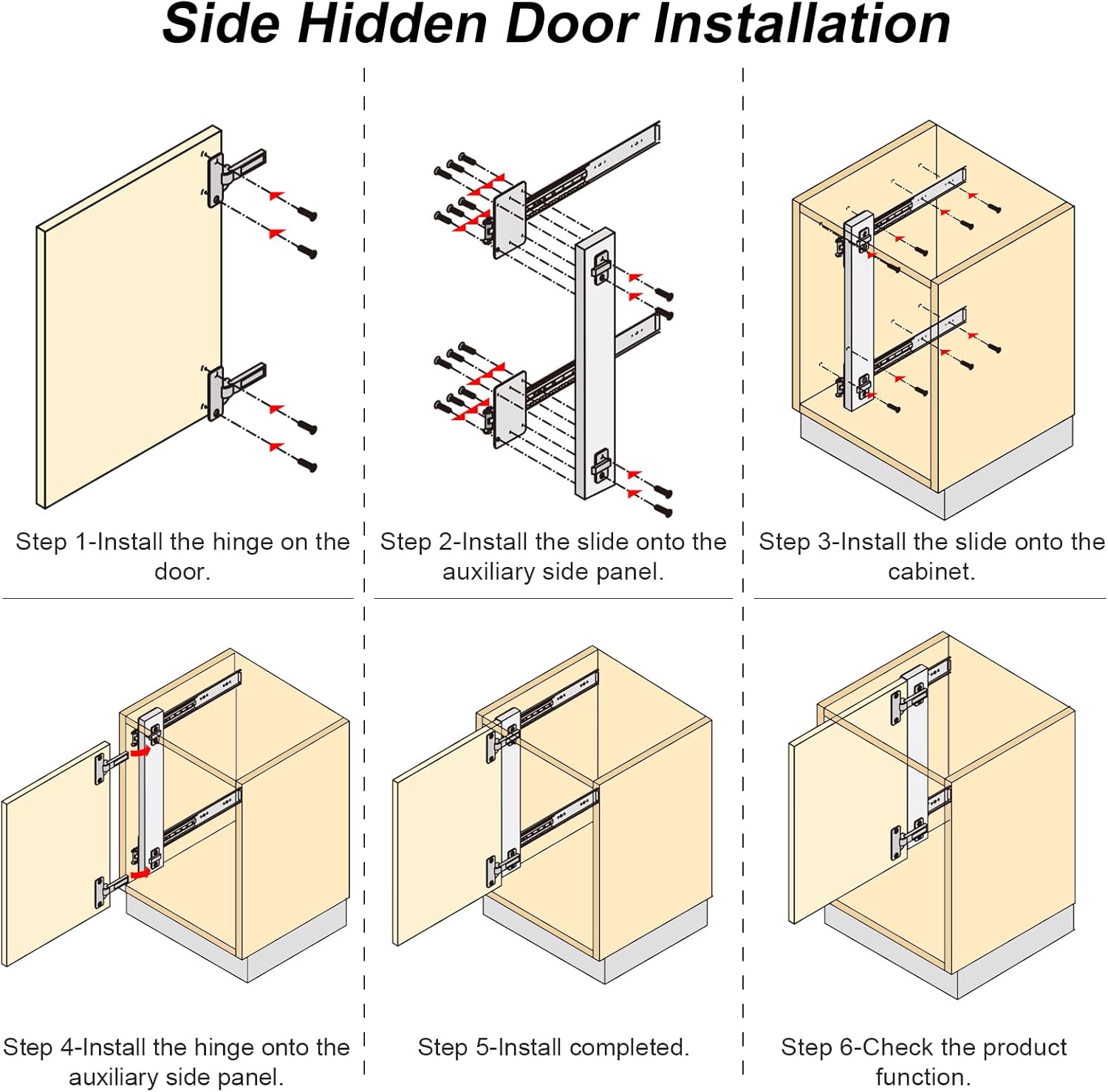 Side Hidden Door Installation

Step 1-Install the hinge on the door.

Step 2-Install the slide onto the auxiliary side panel.

Step 3-Install the slide onto the cabinet.

Step 4-Install the hinge onto the auxiliary side panel.

Step 5-Install completed.

Step 6-Check the product function.