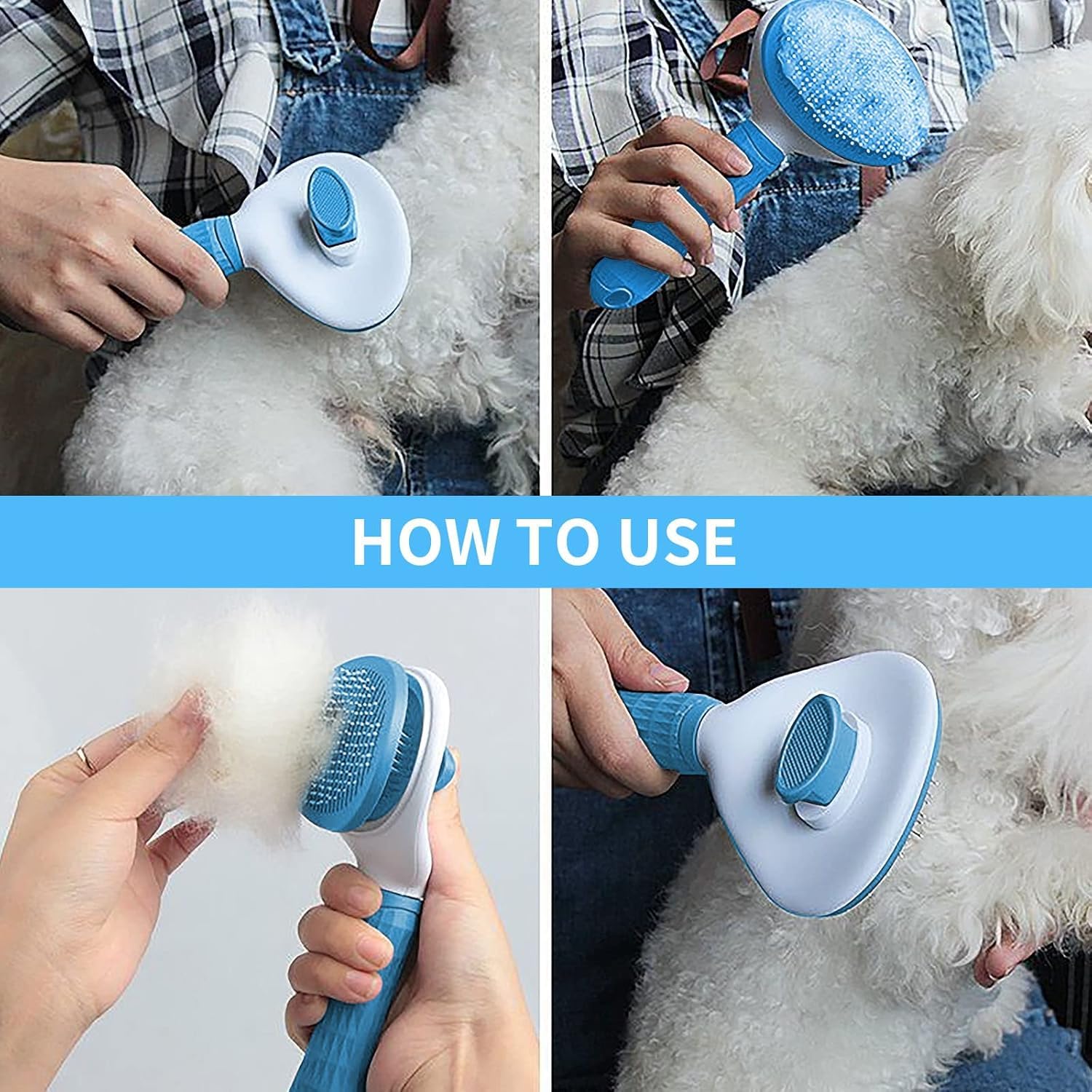 HOW TO USE