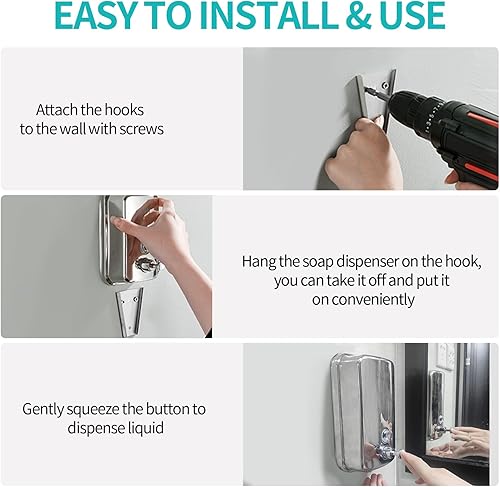 EASY TO INSTALL & USE

Attach the hooks to the wall with screws

Hang the soap dispenser on the hook, you can take it off and put it on conveniently

Gently squeeze the button to dispense liquid