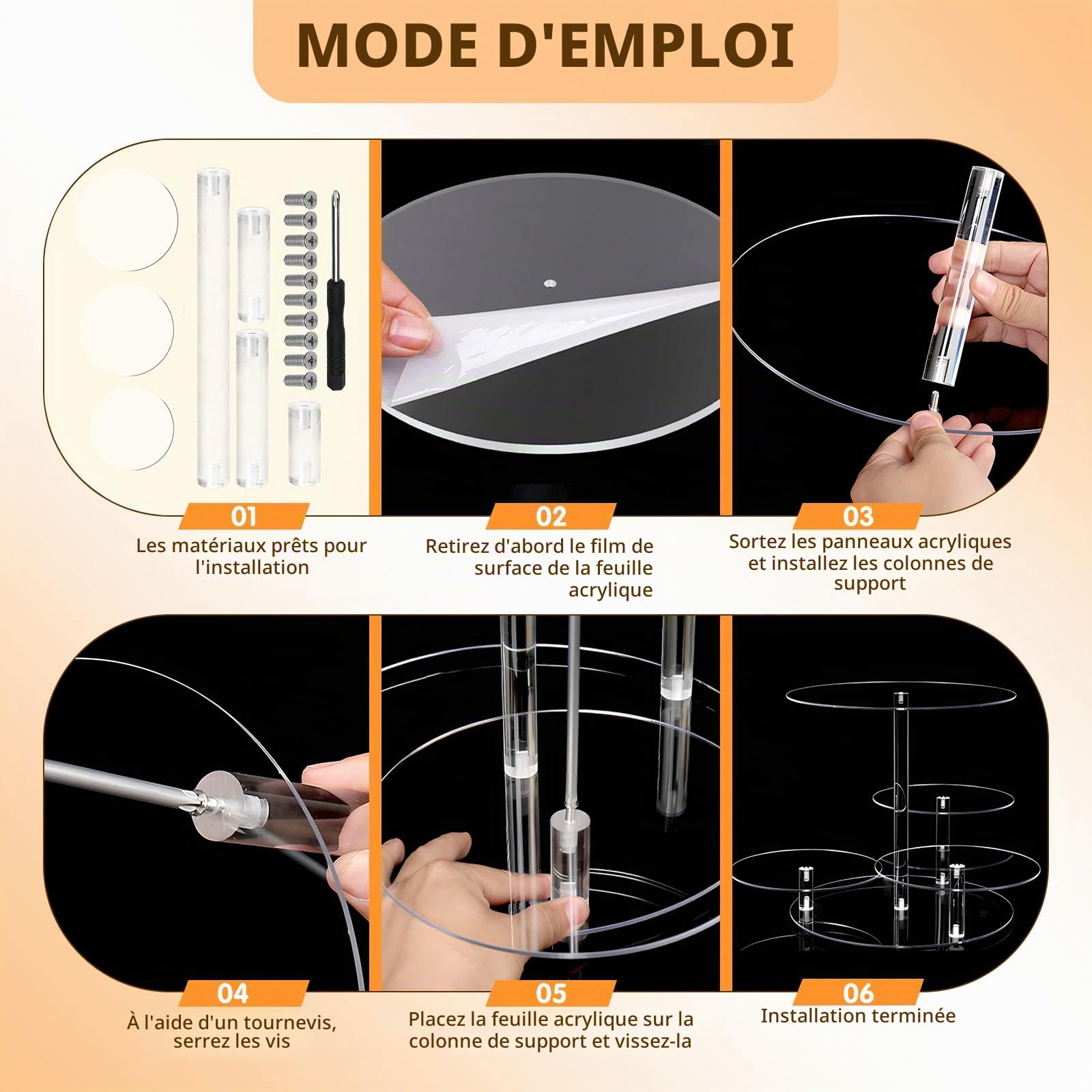 MODE D'EMPLOI

01
Les matériaux prêts pour l'installation

02
Retirez d'abord le film de surface de la feuille acrylique

03
Sortez les panneaux acryliques et installez les colonnes de support

04
À l'aide d'un tournevis, serrez les vis

05
Placez la feuille acrylique sur la colonne de support et vissez-la

06
Installation terminée