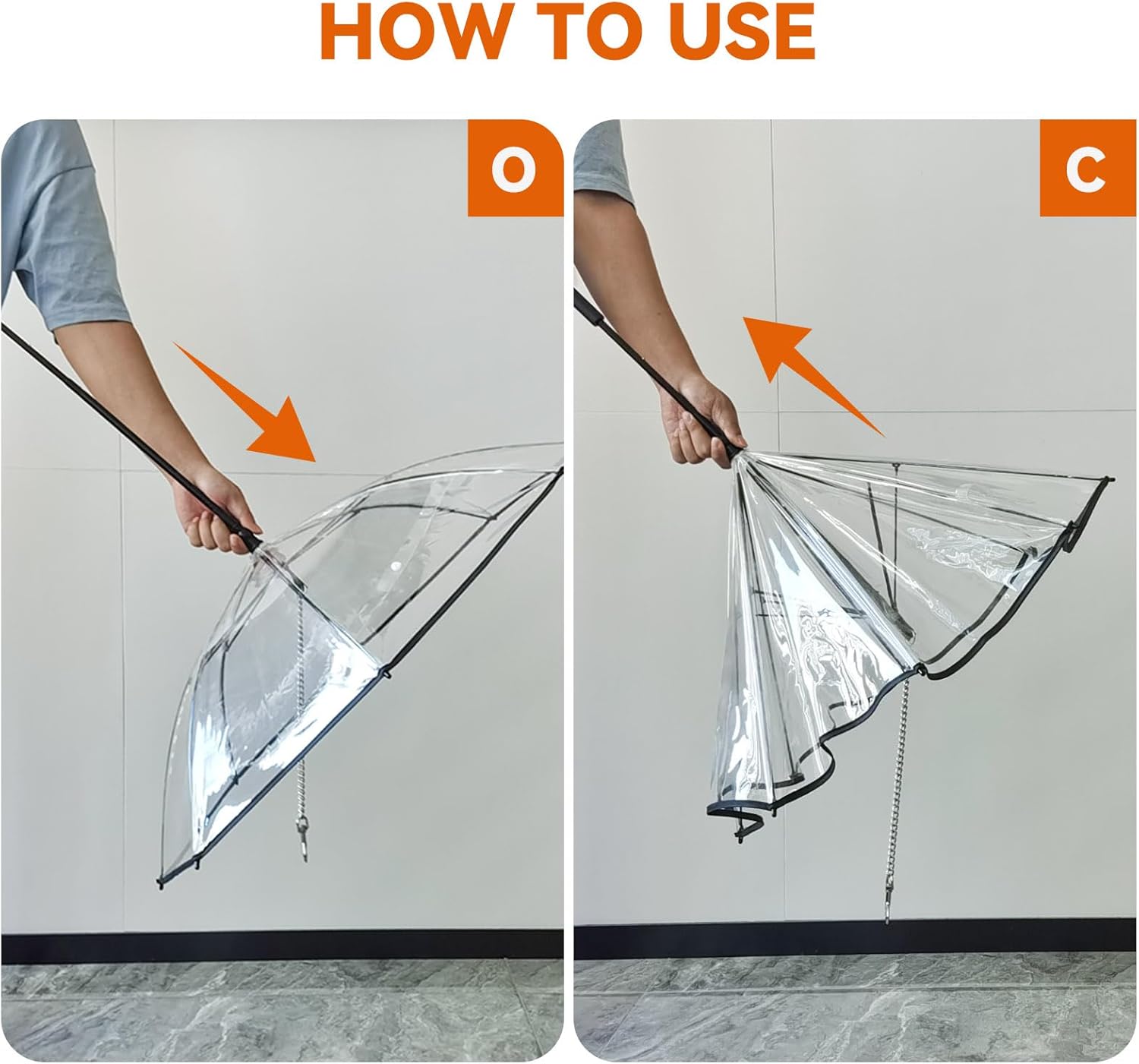 HOW TO USE

O

C