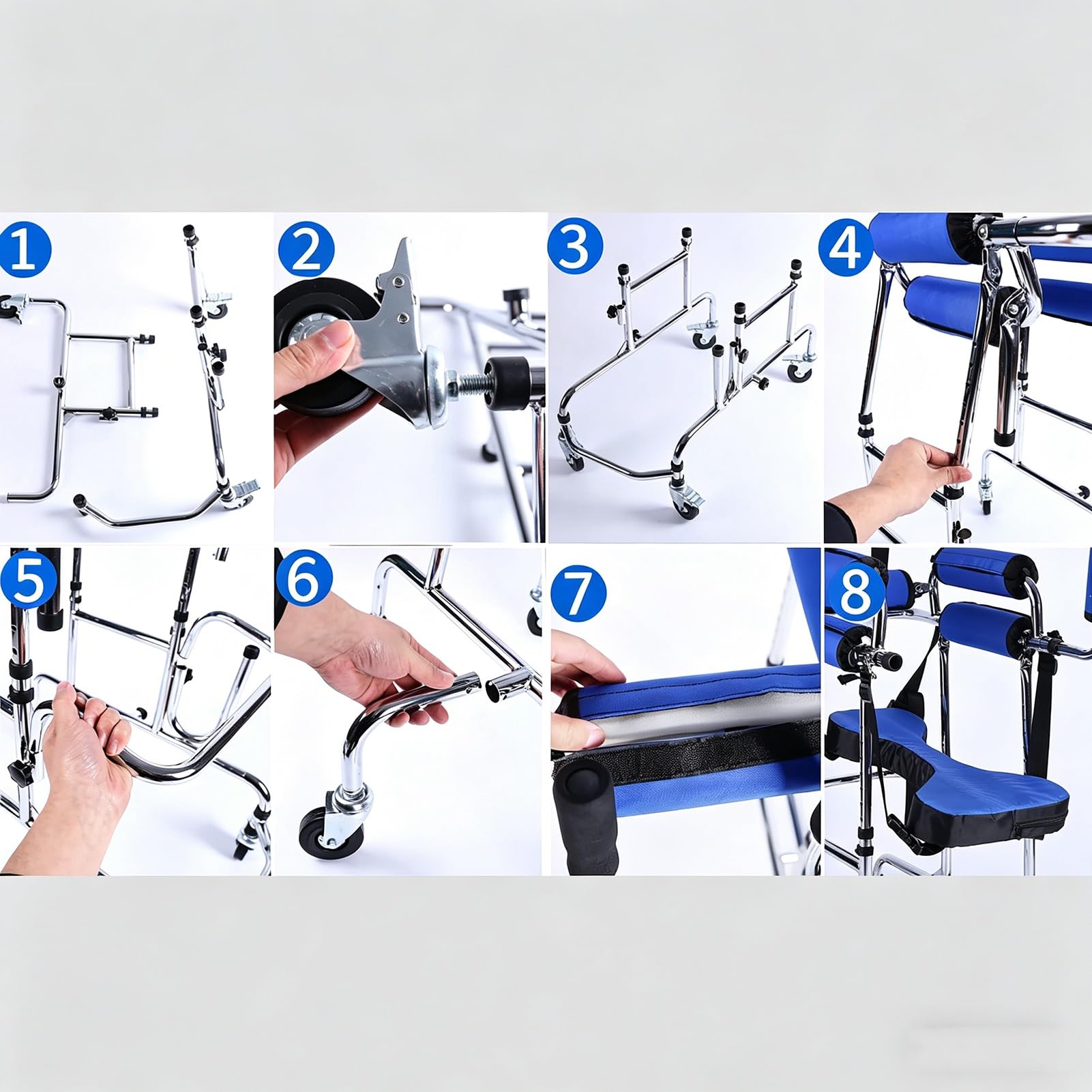 1
2
3
4
5
6
7
8