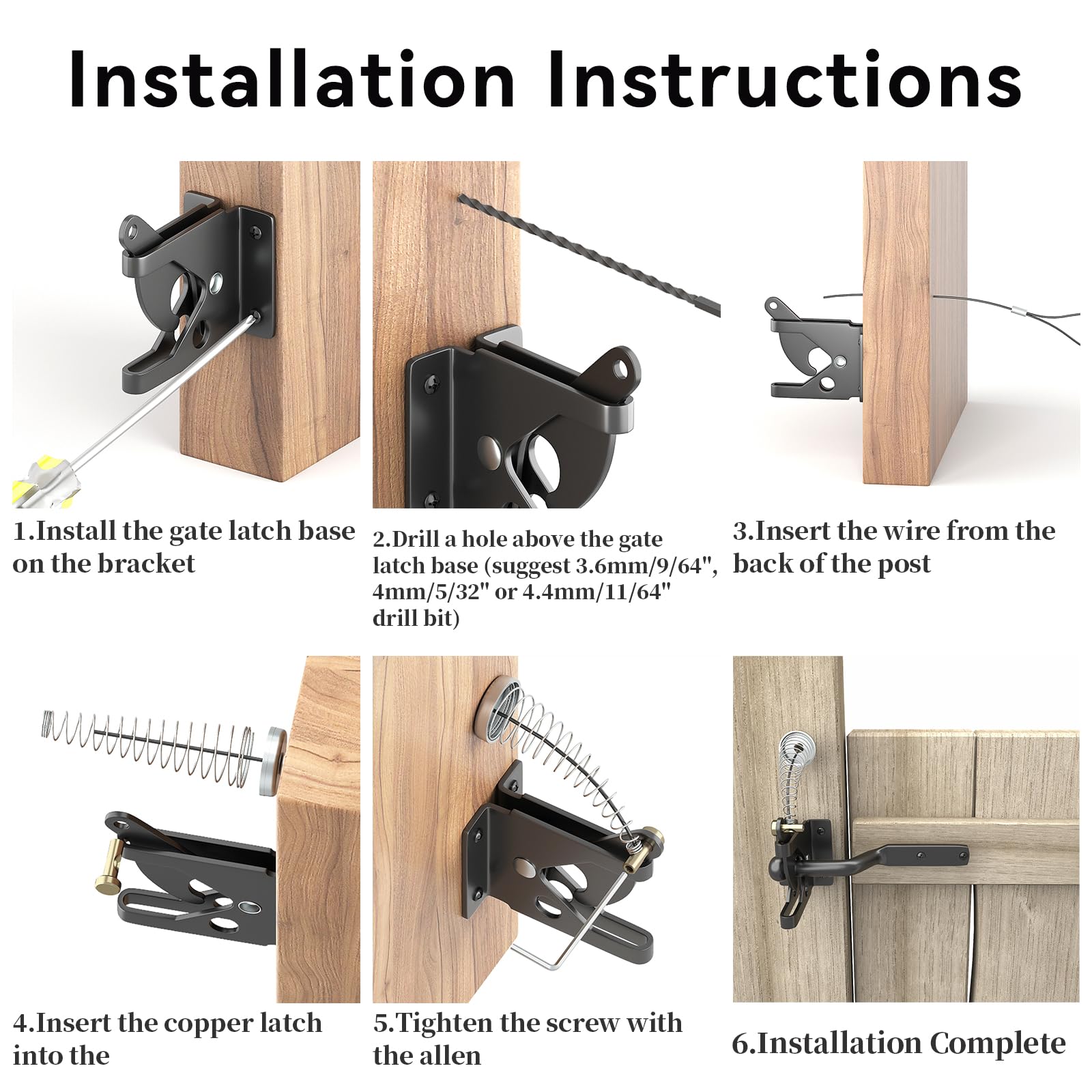 Installation Instructions

1.Install the gate latch base on the bracket

2.Drill a hole above the gate latch base (suggest 3.6mm/9/64", 4mm/5/32" or 4.4mm/11/64" drill bit)

3.Insert the wire from the back of the post

4.Insert the copper latch into the

5.Tighten the screw with the allen

6.Installation Complete