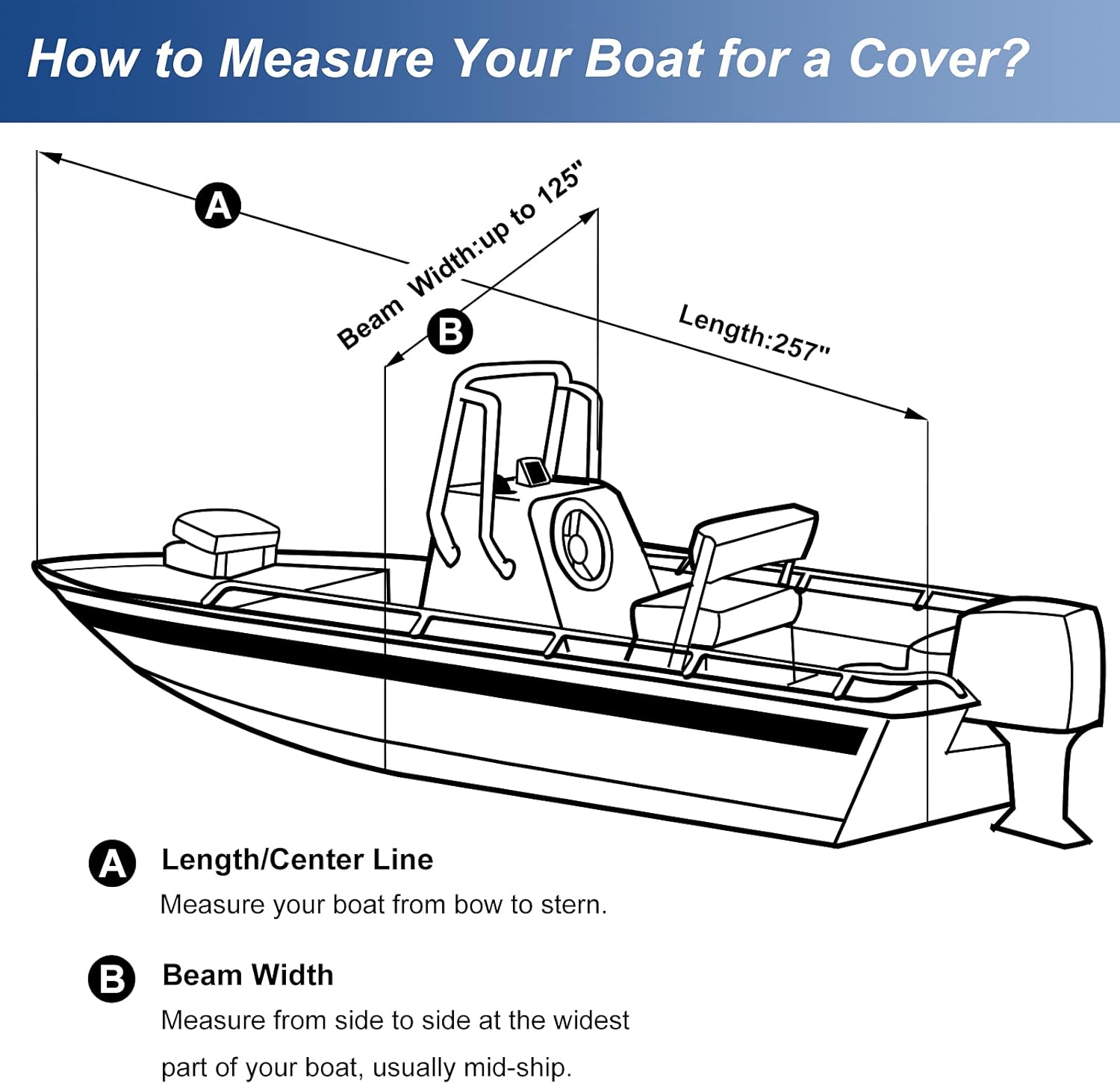 How to Measure Your Boat for a Cover?

A

Beam Width:up to 125"

B

Length:257"

A Length/Center Line
Measure your boat from bow to stern.

B Beam Width
Measure from side to side at the widest part of your boat, usually mid-ship.