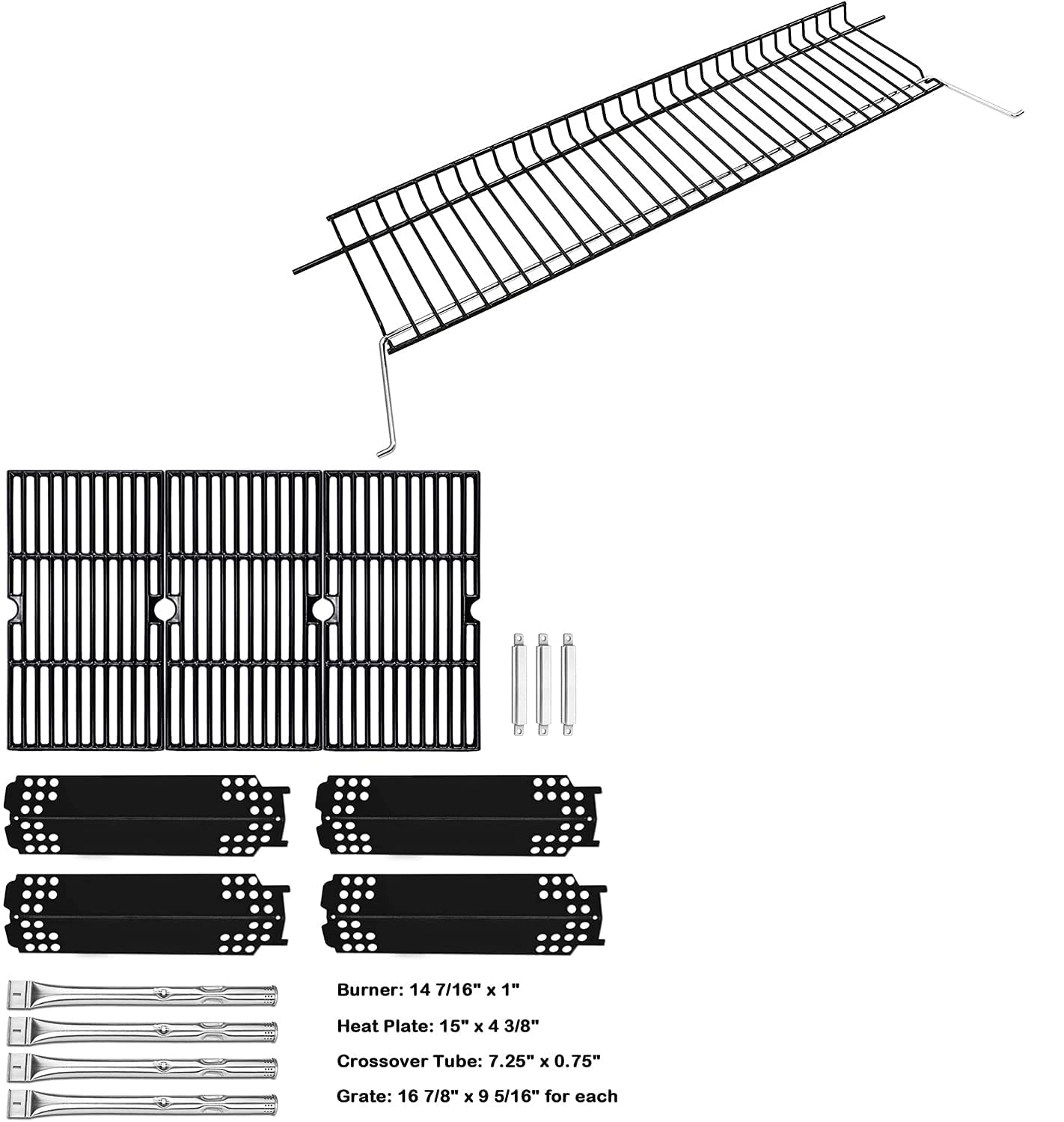 Burner: 14 7/16" x 1"

Heat Plate: 15" x 4 3/8"

Crossover Tube: 7.25" x 0.75"

Grate: 16 7/8" x 9 5/16" for each