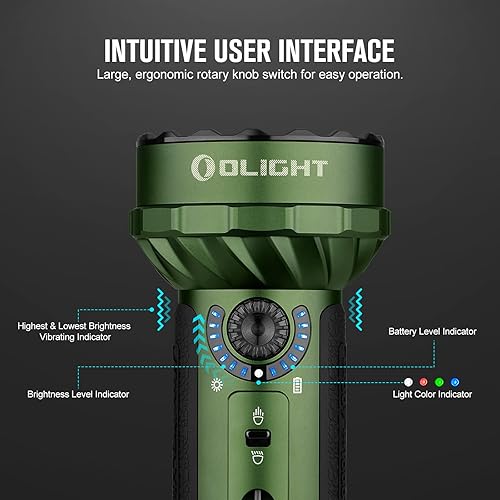 INTUITIVE USER INTERFACE
Large, ergonomic rotary knob switch for easy operation.

OLIGHT

Highest & Lowest Brightness Vibrating Indicator

Battery Level Indicator

Brightness Level Indicator

Light Color Indicator