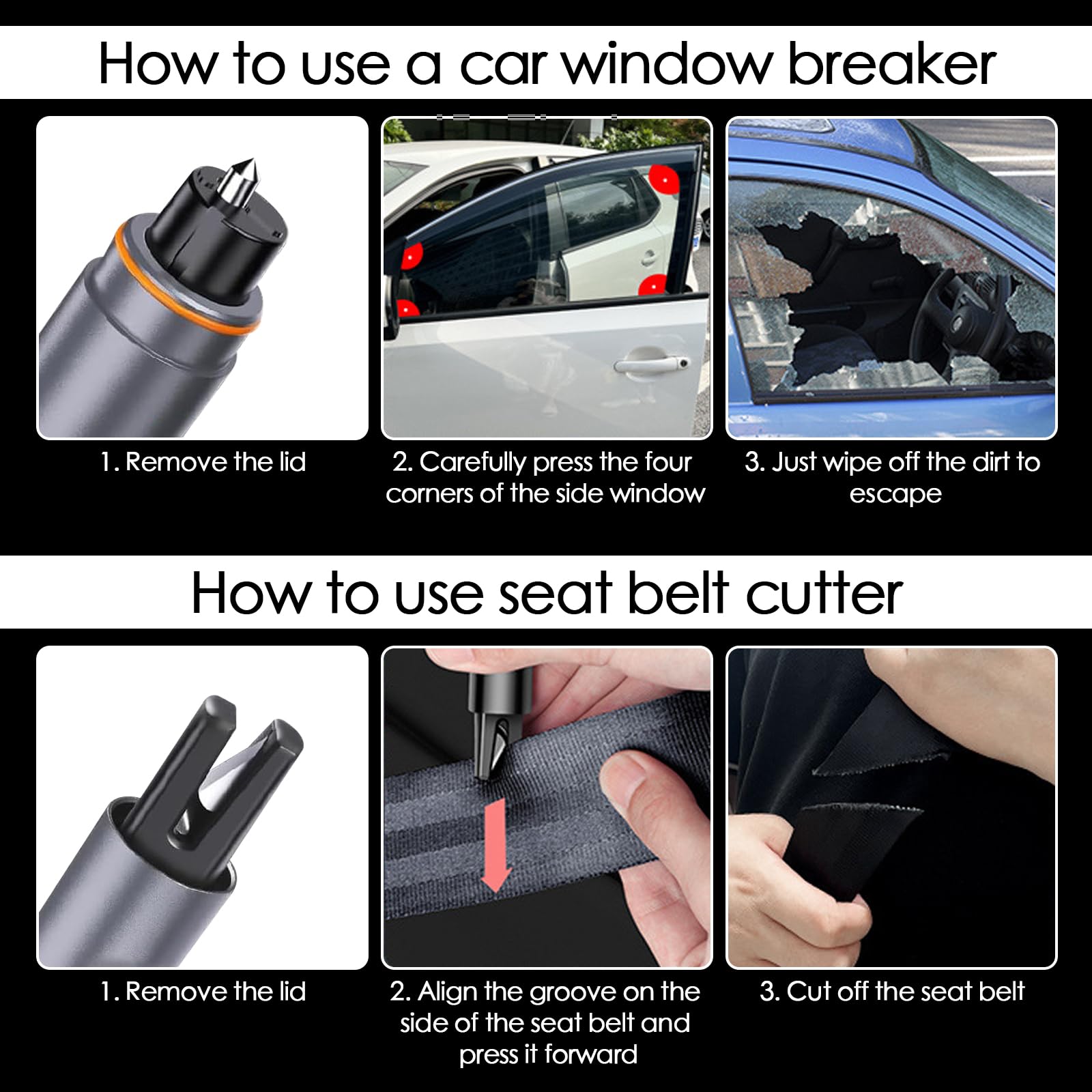 How to use a car window breaker

1. Remove the lid

2. Carefully press the four corners of the side window

3. Just wipe off the dirt to escape

How to use seat belt cutter

1. Remove the lid

2. Align the groove on the side of the seat belt and press it forward

3. Cut off the seat belt