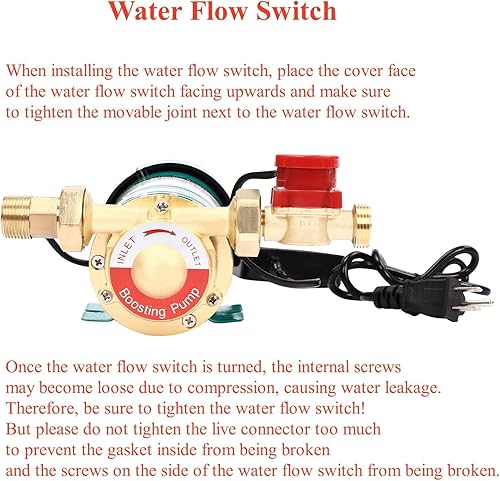 Water Flow Switch

When installing the water flow switch, place the cover face of the water flow switch facing upwards and make sure to tighten the movable joint next to the water flow switch.

INLET
OUTLET
Boosting Pump

Once the water flow switch is turned, the internal screws may become loose due to compression, causing water leakage. Therefore, be sure to tighten the water flow switch! But please do not tighten the live connector too much to prevent the gasket inside from being broken and the screws on the side of the water flow switch from being broken.