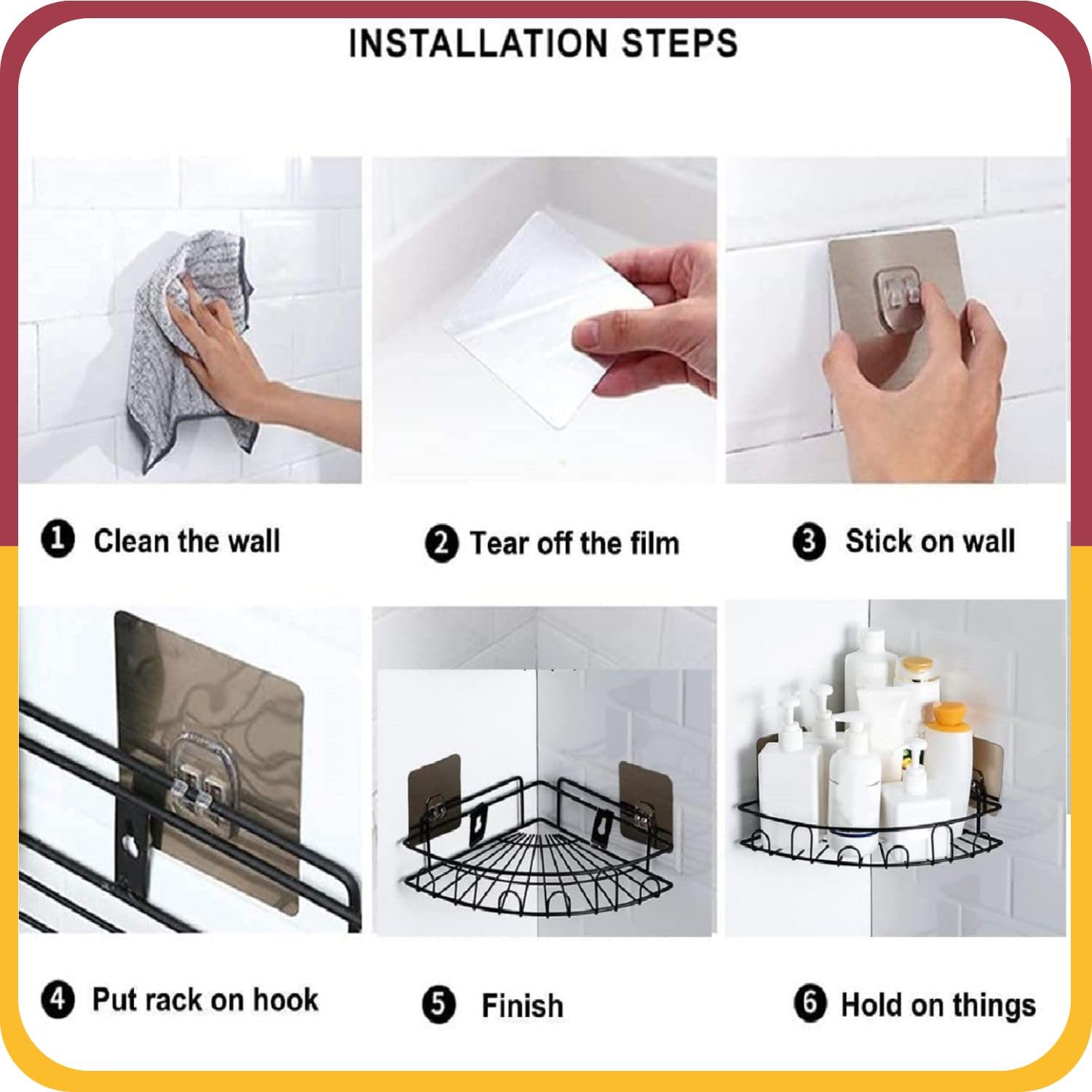 INSTALLATION STEPS

1 Clean the wall

2 Tear off the film

3 Stick on wall

4 Put rack on hook

5 Finish

6 Hold on things