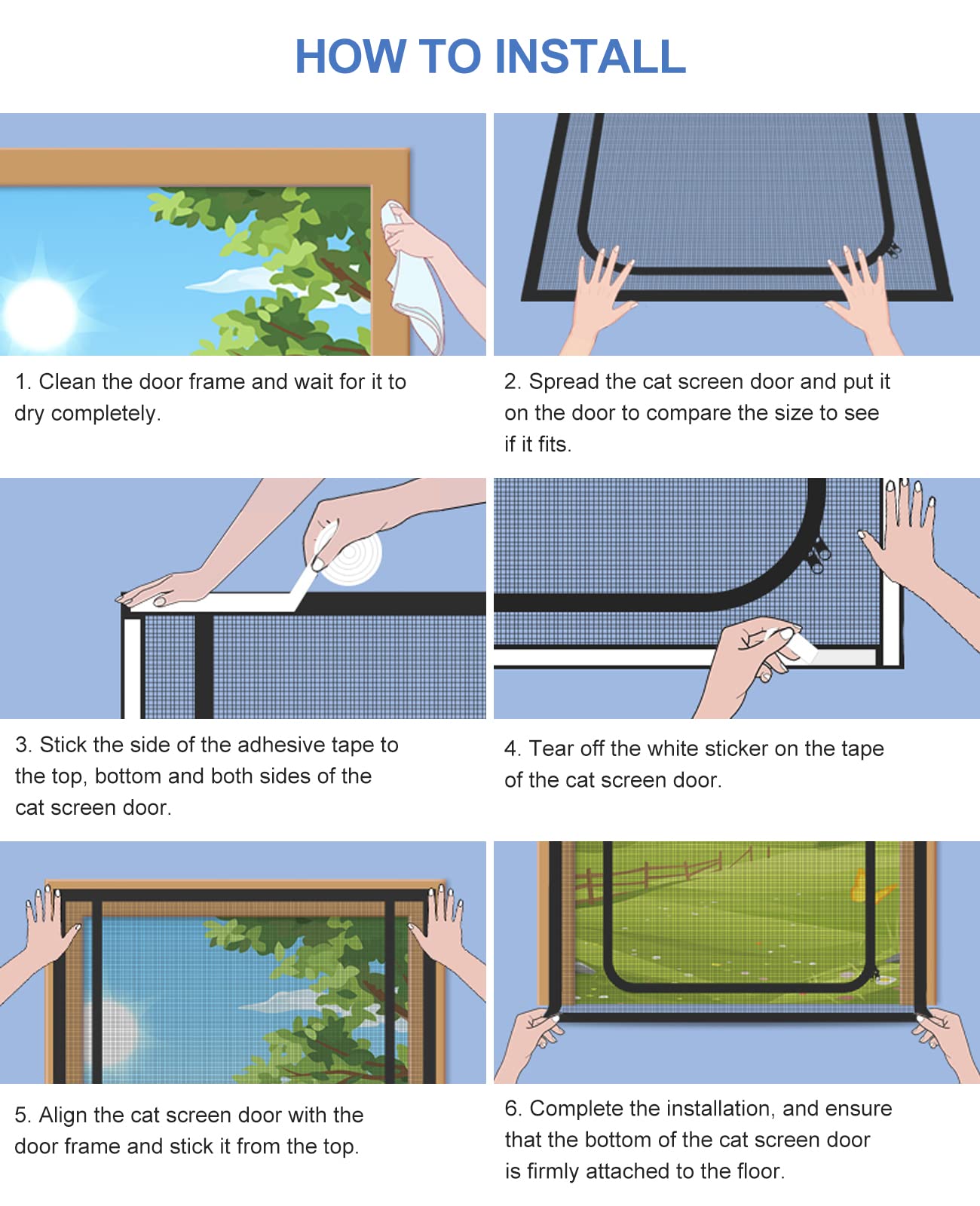 HOW TO INSTALL

1. Clean the door frame and wait for it to dry completely.

2. Spread the cat screen door and put it on the door to compare the size to see if it fits.

3. Stick the side of the adhesive tape to the top, bottom and both sides of the cat screen door.

4. Tear off the white sticker on the tape of the cat screen door.

5. Align the cat screen door with the door frame and stick it from the top.

6. Complete the installation, and ensure that the bottom of the cat screen door is firmly attached to the floor.