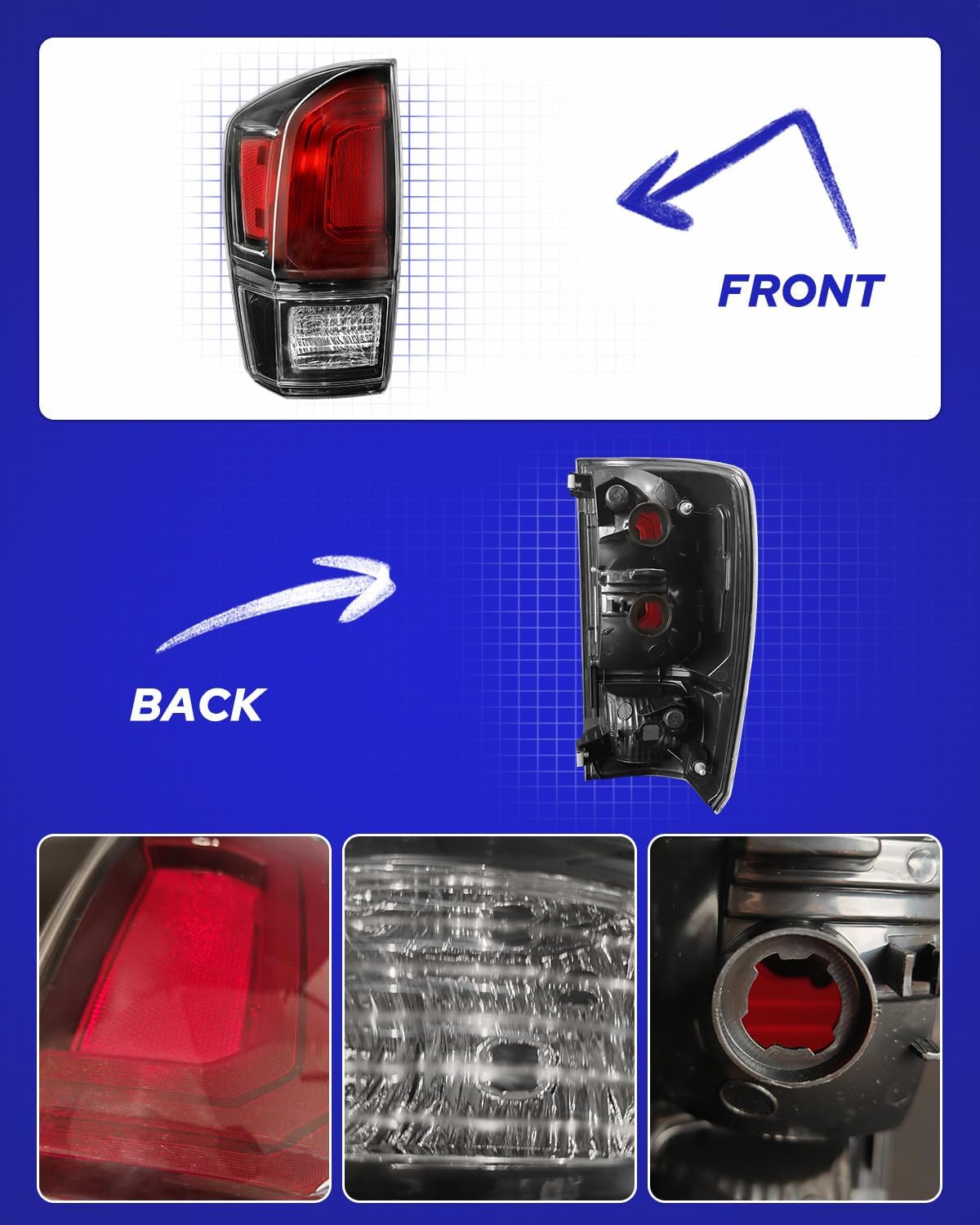 FRONT

BACK