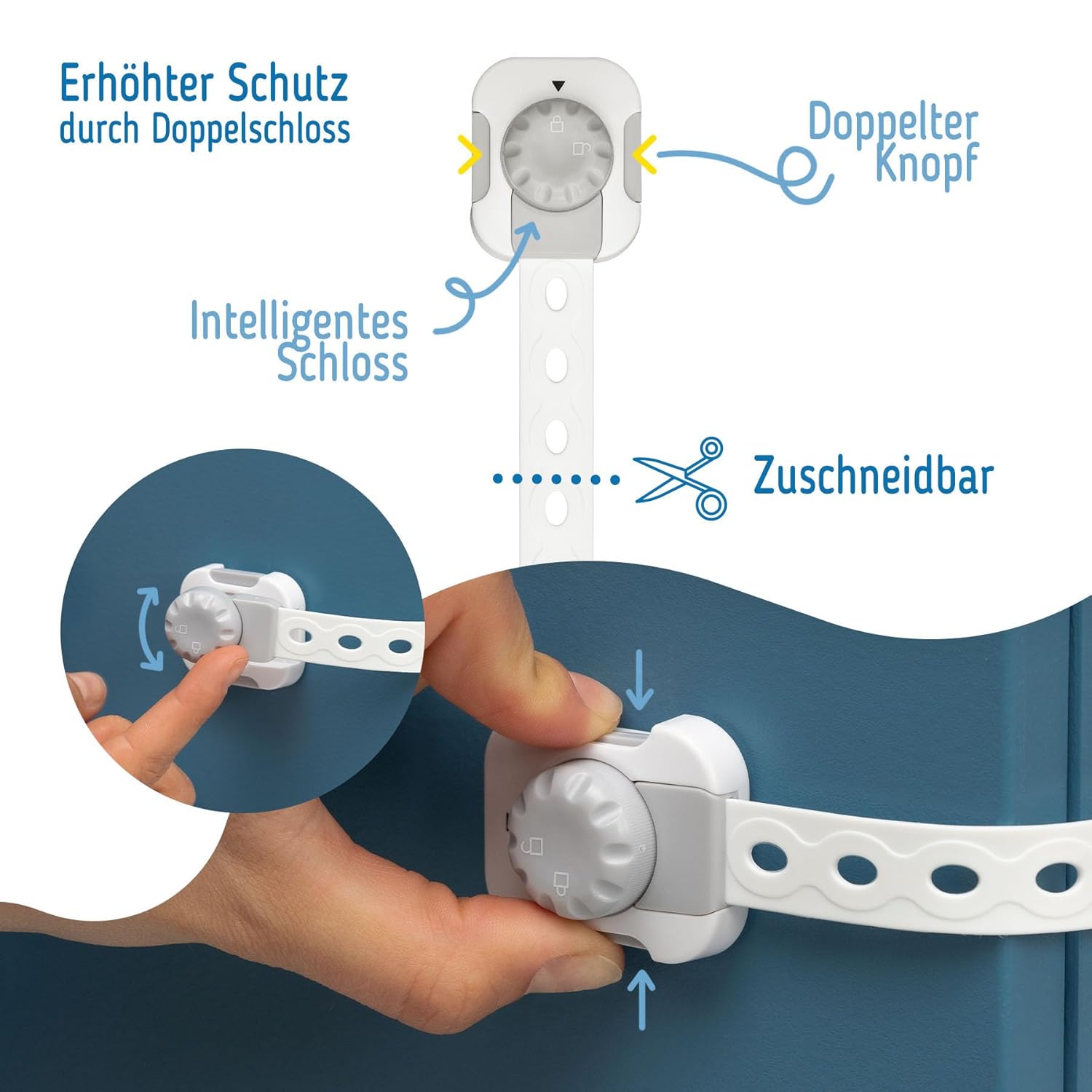 Erhöhter Schutz
durch Doppelschloss

Doppelter
Knopf

Intelligentes
Schloss

Zuschneidbar