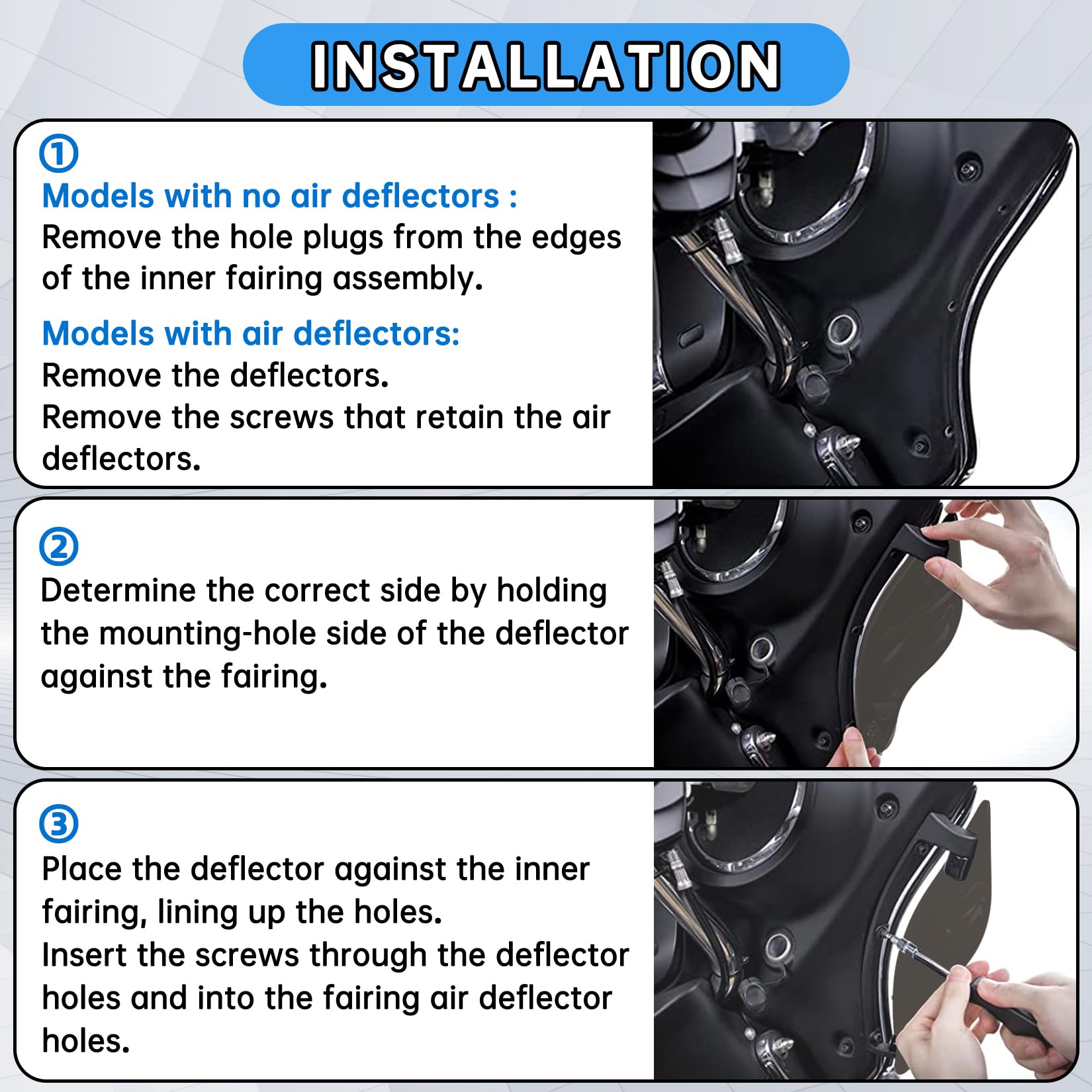 INSTALLATION

①
Models with no air deflectors :
Remove the hole plugs from the edges of the inner fairing assembly.

Models with air deflectors:
Remove the deflectors.
Remove the screws that retain the air deflectors.

②
Determine the correct side by holding the mounting-hole side of the deflector against the fairing.

③
Place the deflector against the inner fairing, lining up the holes.
Insert the screws through the deflector holes and into the fairing air deflector holes.