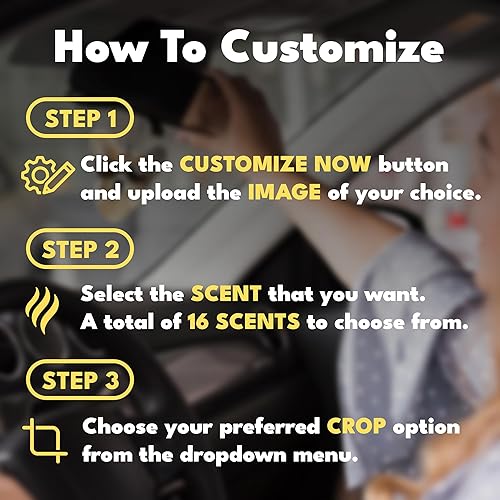 How To Customize

STEP 1

Click the CUSTOMIZE NOW button and upload the IMAGE of your choice.

STEP 2

Select the SCENT that you want. A total of 16 SCENTS to choose from.

STEP 3

Choose your preferred CROP option from the dropdown menu.