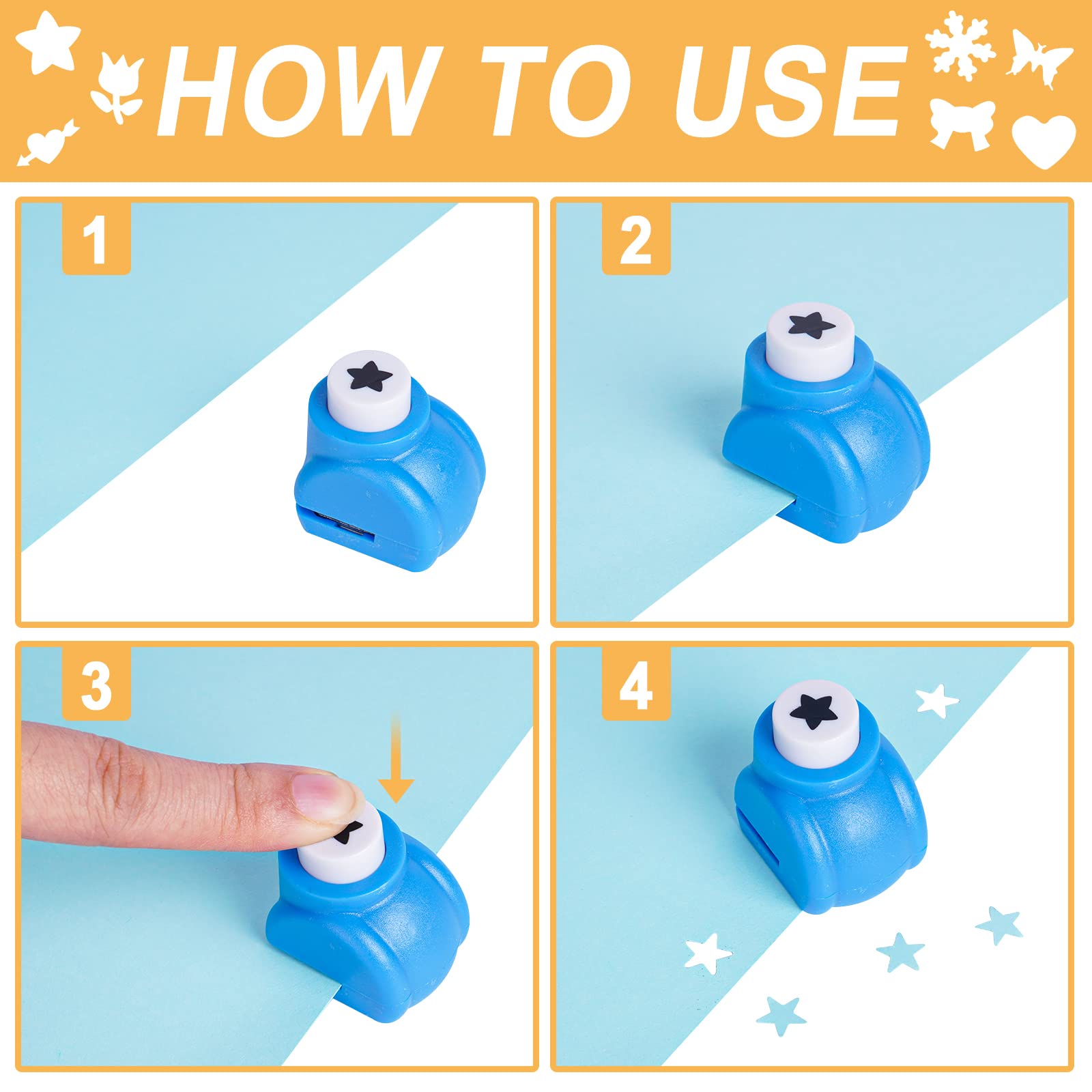 HOW TO USE

1

2

3

4