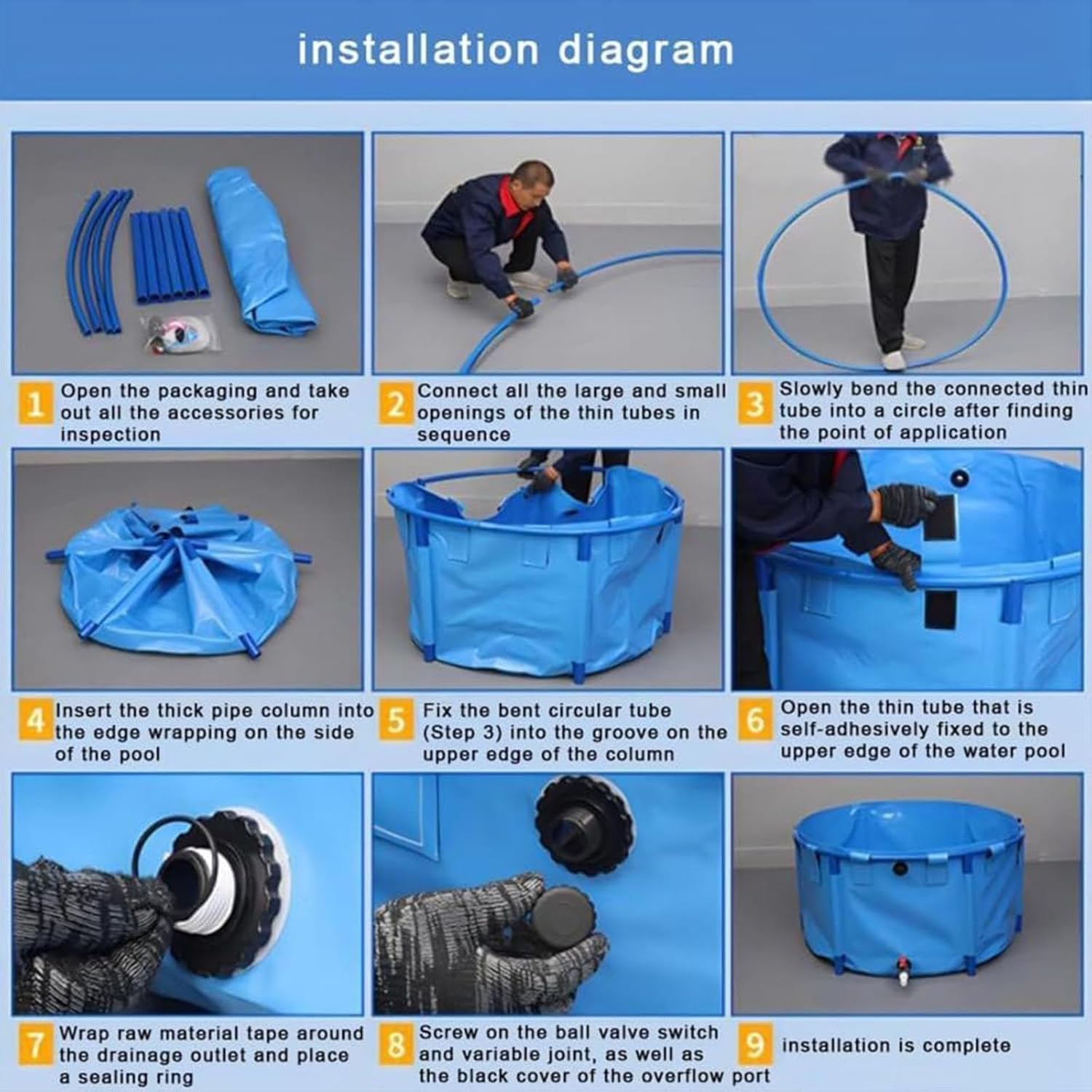 installation diagram

1 Open the packaging and take out all the accessories for inspection

2 Connect all the large and small openings of the thin tubes in sequence

3 Slowly bend the connected thin tube into a circle after finding the point of application

4 Insert the thick pipe column into the edge wrapping on the side of the pool

5 Fix the bent circular tube (Step 3) into the groove on the upper edge of the column

6 Open the thin tube that is self-adhesively fixed to the upper edge of the water pool

7 Wrap raw material tape around the drainage outlet and place a sealing ring

8 Screw on the ball valve switch and variable joint, as well as the black cover of the overflow port

9 installation is complete