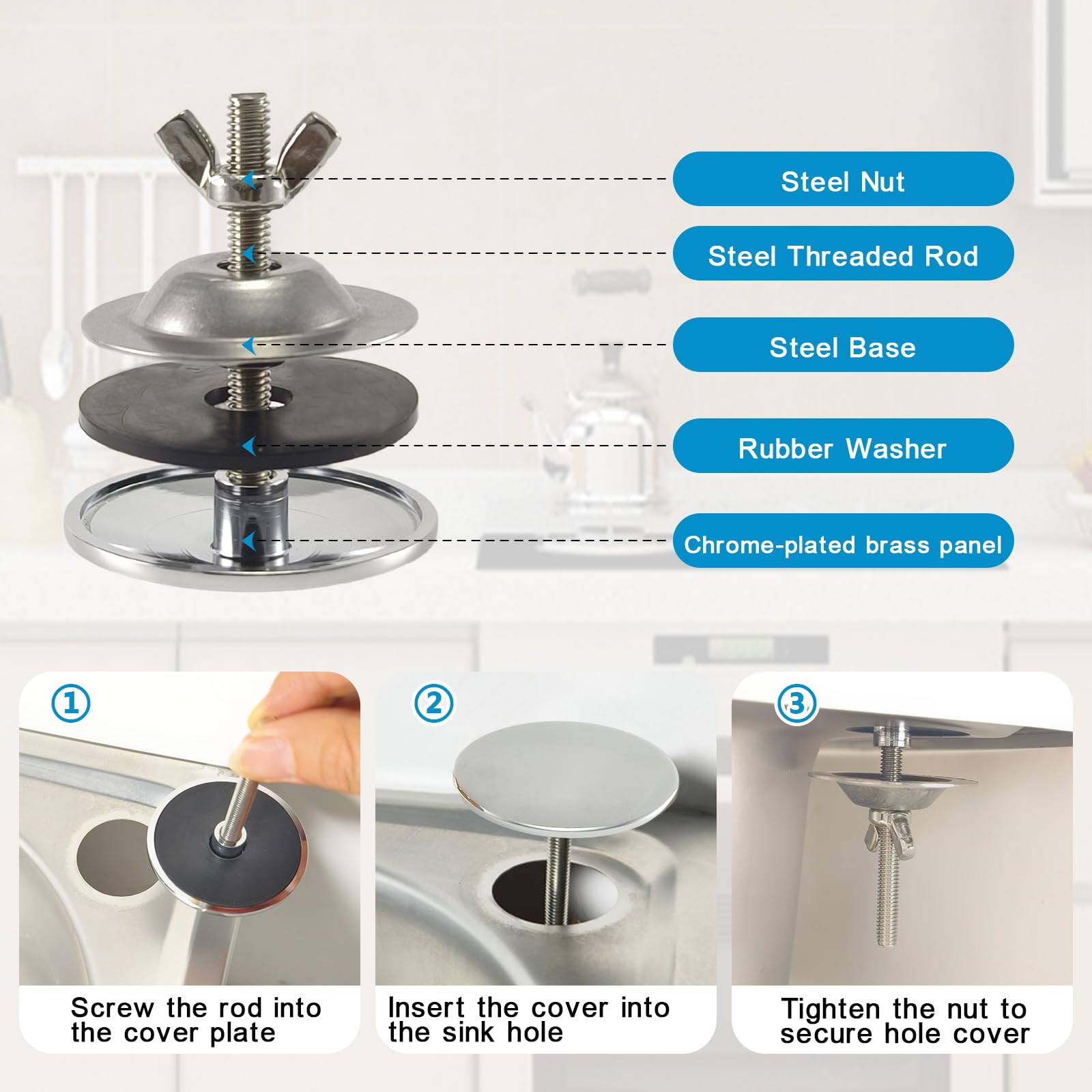 Steel Nut

Steel Threaded Rod

Steel Base

Rubber Washer

Chrome-plated brass panel

①

Screw the rod into the cover plate

②

Insert the cover into the sink hole

③

Tighten the nut to secure hole cover