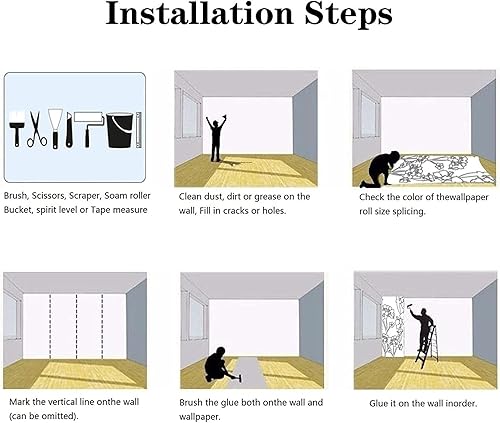 Installation Steps

Brush, Scissors, Scraper, Soam roller Bucket, spirit level or Tape measure

Clean dust, dirt or grease on the wall, Fill in cracks or holes.

Check the color of thewallpaper roll size splicing.

Mark the vertical line onthe wall (can be omitted).

Brush the glue both onthe wall and wallpaper.

Glue it on the wall inorder.