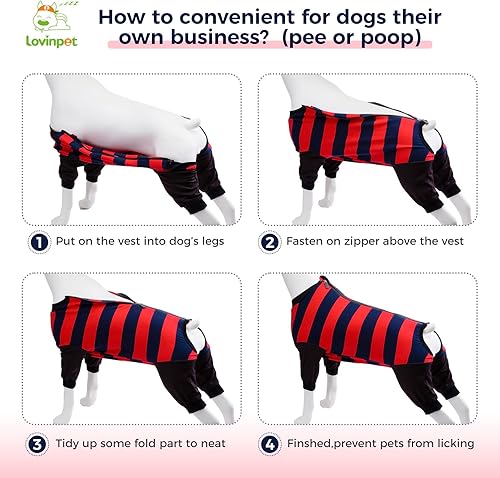 Lovinpet

How to convenient for dogs their own business? (pee or poop)

1 Put on the vest into dog's legs

2 Fasten on zipper above the vest

3 Tidy up some fold part to neat

4 Finshed,prevent pets from licking