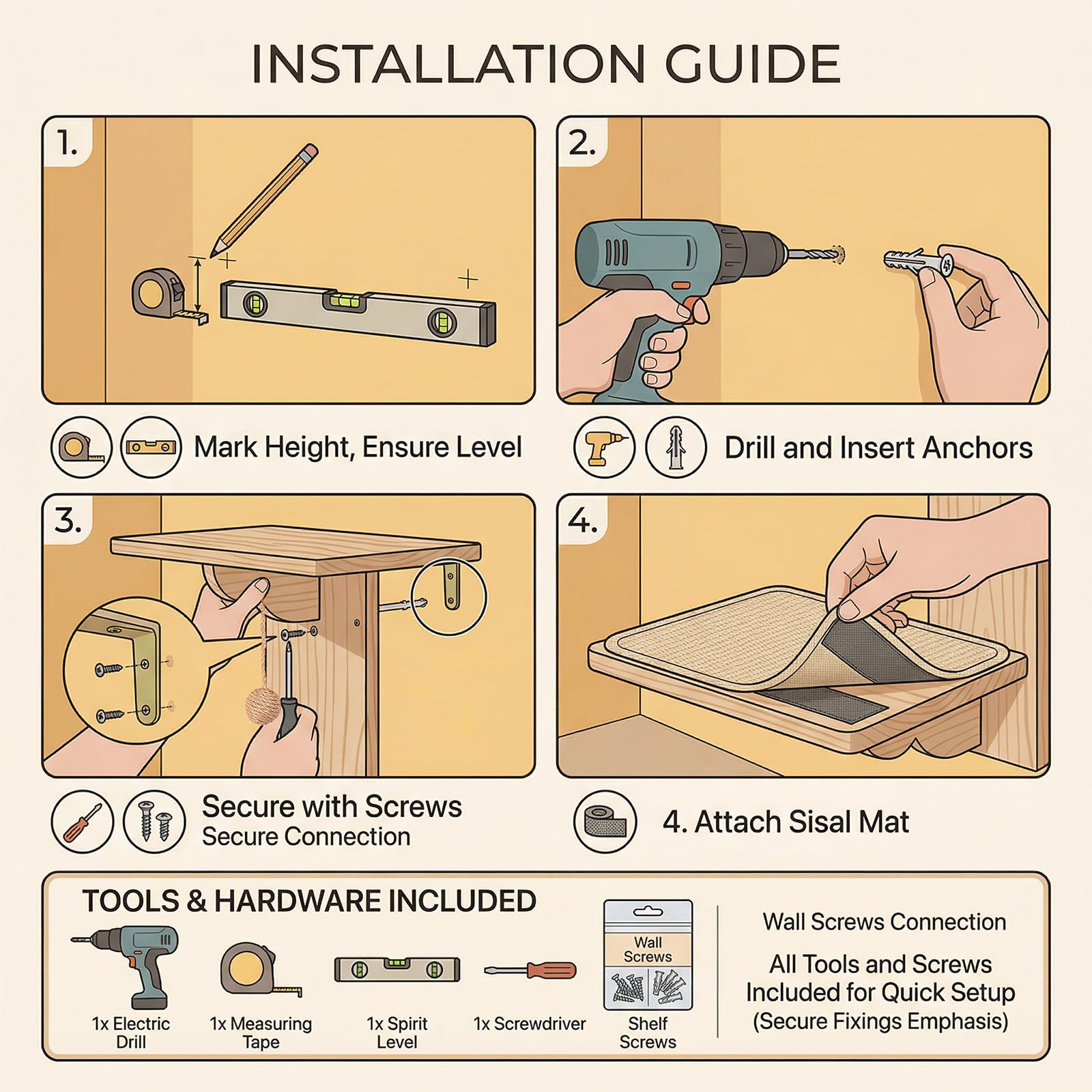 INSTALLATION GUIDE

1.

Mark Height, Ensure Level

2.

Drill and Insert Anchors

3.

Secure with Screws
Secure Connection

4.

4. Attach Sisal Mat

TOOLS & HARDWARE INCLUDED

1x Electric Drill

1x Measuring Tape

1x Spirit Level

1x Screwdriver

Wall Screws

Shelf Screws

Wall Screws Connection

All Tools and Screws Included for Quick Setup (Secure Fixings Emphasis)