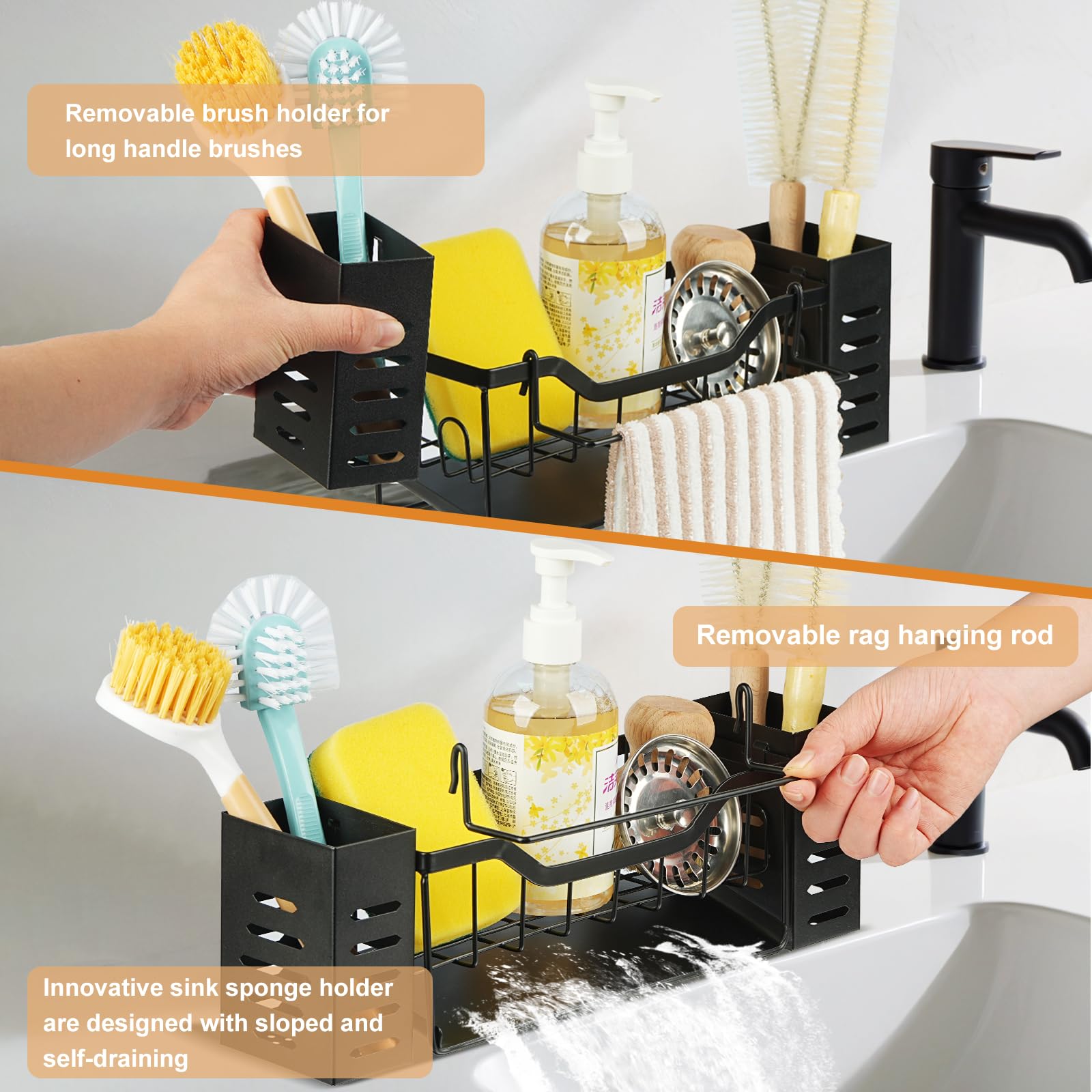 Removable brush holder for long handle brushes

Removable rag hanging rod

Innovative sink sponge holder are designed with sloped and self-draining