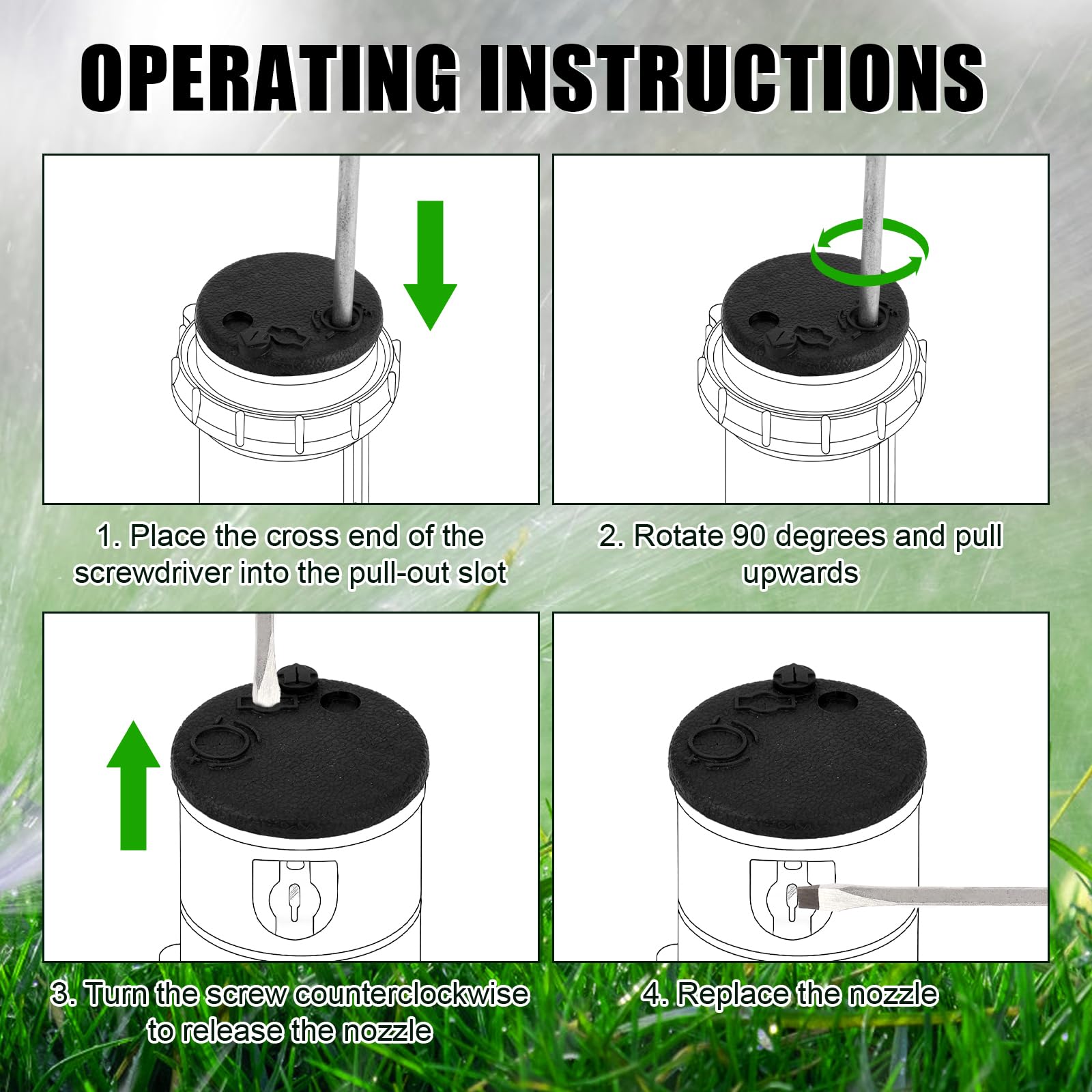 OPERATING INSTRUCTIONS

1. Place the cross end of the screwdriver into the pull-out slot

2. Rotate 90 degrees and pull upwards

3. Turn the screw counterclockwise to release the nozzle

4. Replace the nozzle