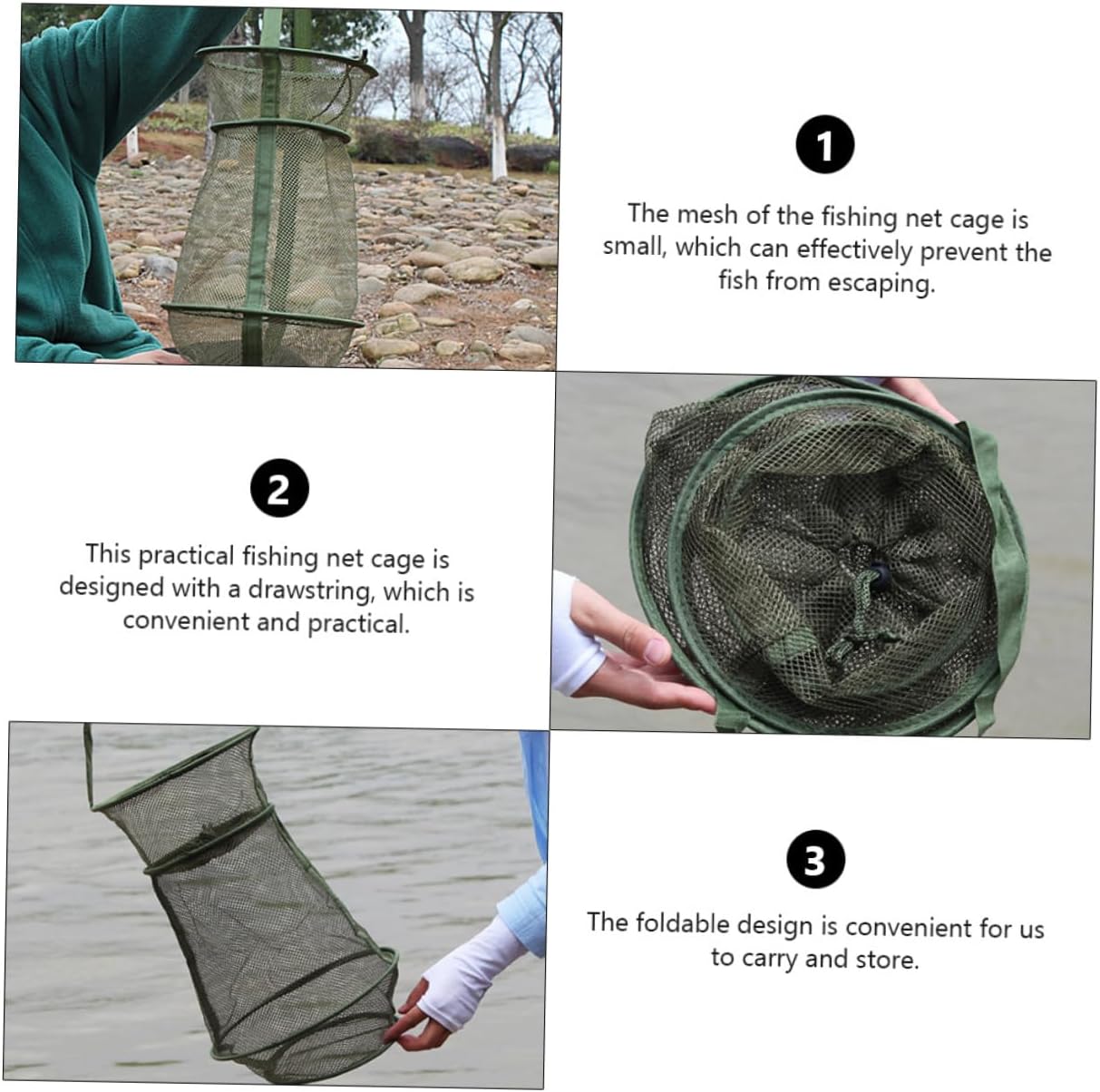 1

The mesh of the fishing net cage is small, which can effectively prevent the fish from escaping.

2

This practical fishing net cage is designed with a drawstring, which is convenient and practical.

3

The foldable design is convenient for us to carry and store.