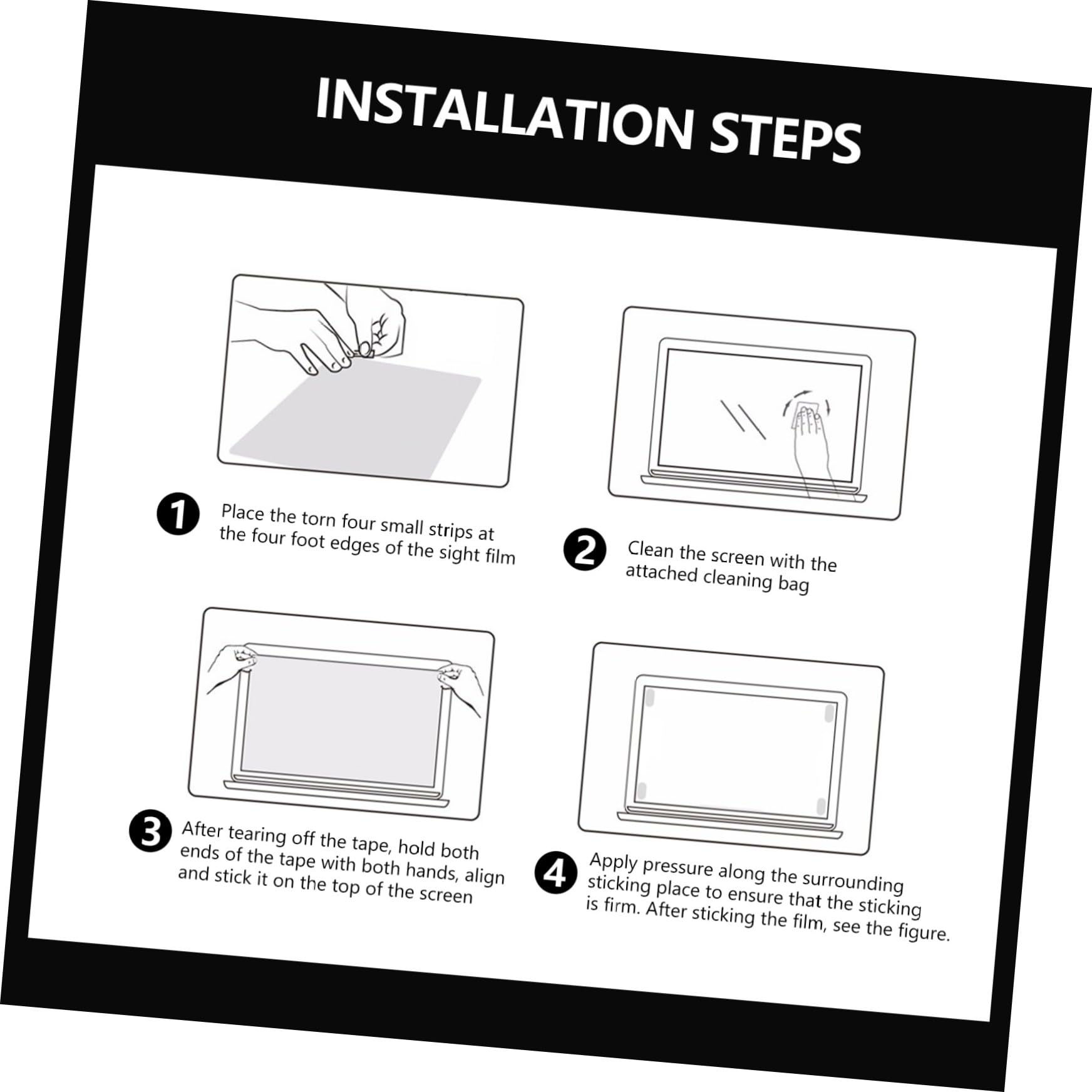 INSTALLATION STEPS

1 Place the torn four small strips at the four foot edges of the sight film

2 Clean the screen with the attached cleaning bag

3 After tearing off the tape, hold both ends of the tape with both hands, align and stick it on the top of the screen

4 Apply pressure along the surrounding sticking place to ensure that the sticking is firm. After sticking the film, see the figure.