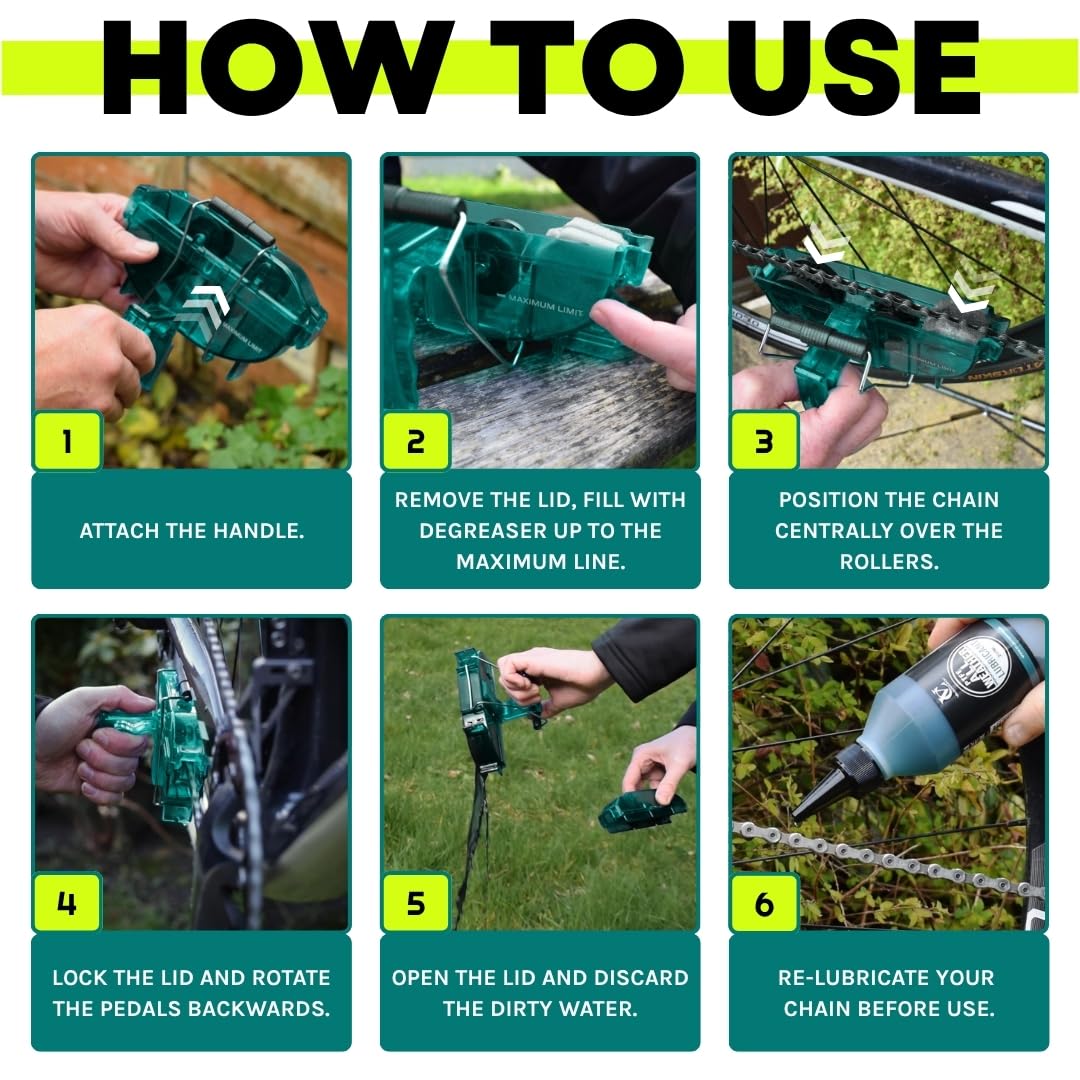 HOW TO USE

MAXIMUM LIMIT

1

ATTACH THE HANDLE.

MAXIMUM LIMIT

2

REMOVE THE LID, FILL WITH DEGREASER UP TO THE MAXIMUM LINE.

3

POSITION THE CHAIN CENTRALLY OVER THE ROLLERS.

4

LOCK THE LID AND ROTATE THE PEDALS BACKWARDS.

5

OPEN THE LID AND DISCARD THE DIRTY WATER.

ALL WEATHER LUBRICANT

6

RE-LUBRICATE YOUR CHAIN BEFORE USE.