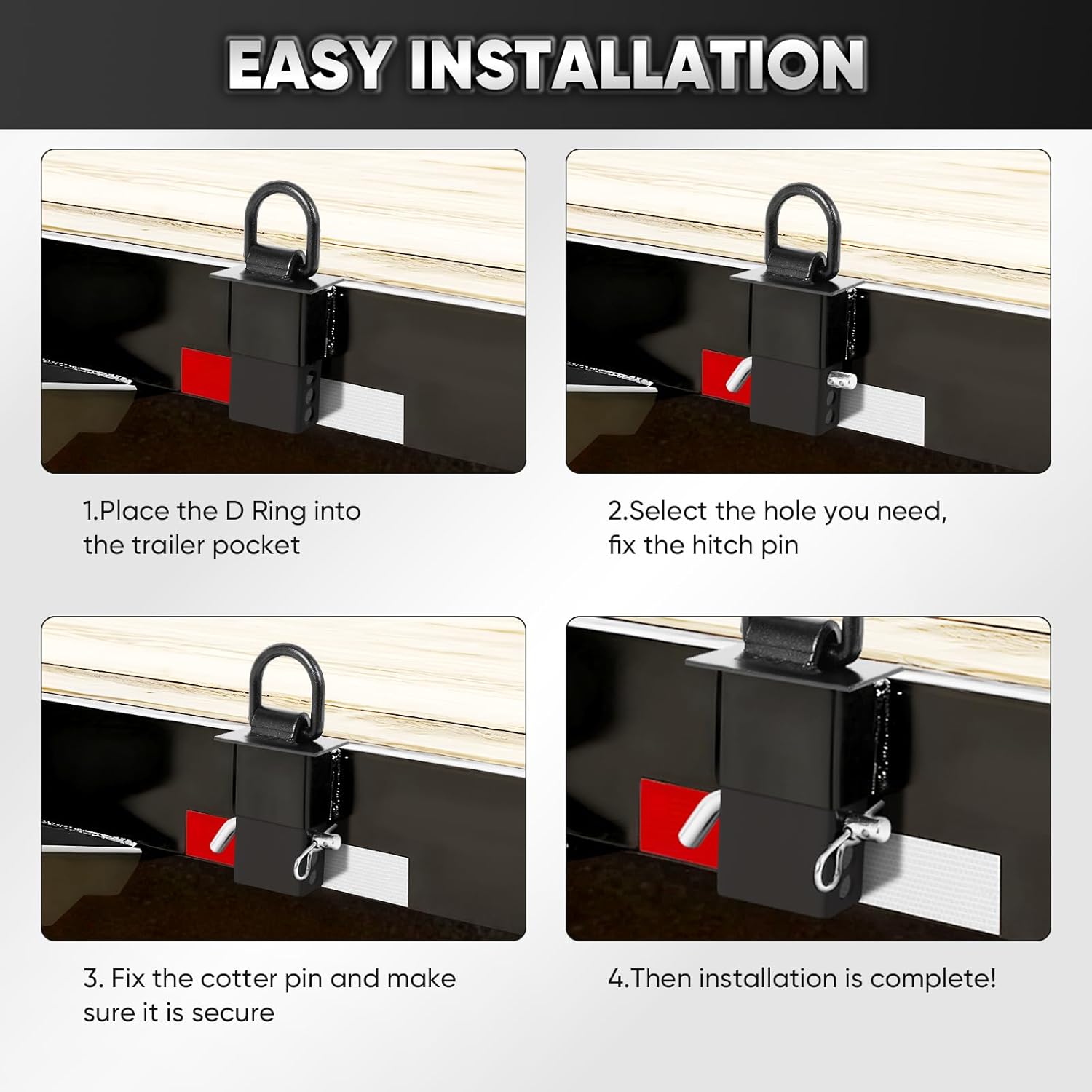 EASY INSTALLATION

1.Place the D Ring into the trailer pocket

2.Select the hole you need, fix the hitch pin

3. Fix the cotter pin and make sure it is secure

4.Then installation is complete!