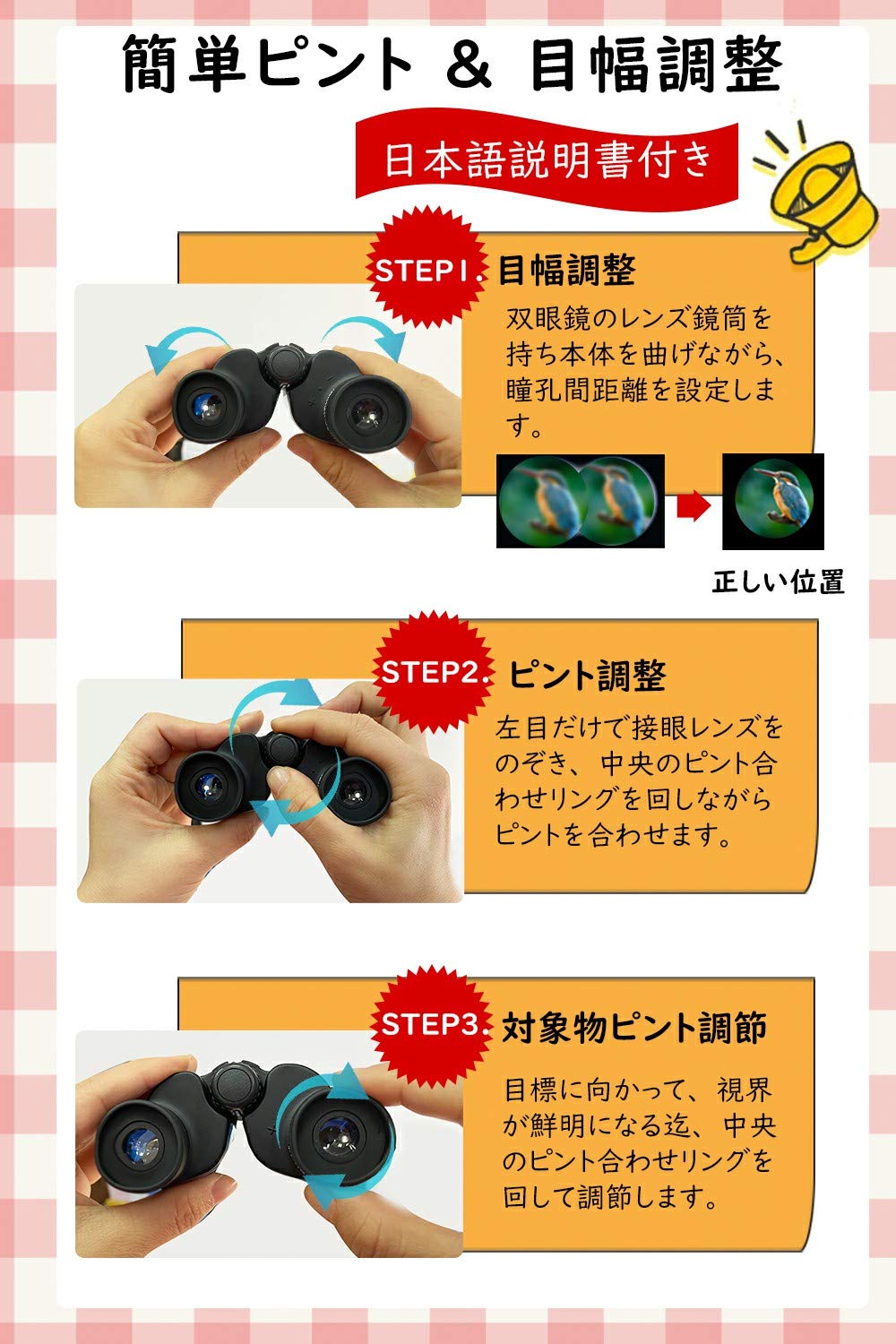 簡単ピント ＆ 目幅調整

日本語説明書付き

STEP1. 目幅調整

双眼鏡のレンズ鏡筒を持ち本体を曲げながら、瞳孔間距離を設定します。

正しい位置

STEP2. ピント調整

左目だけで接眼レンズをのぞき、中央のピント合わせリングを回しながらピントを合わせます。

STEP3. 対象物ピント調節

目標に向かって、視界が鮮明になる迄、中央のピント合わせリングを回して調節します。