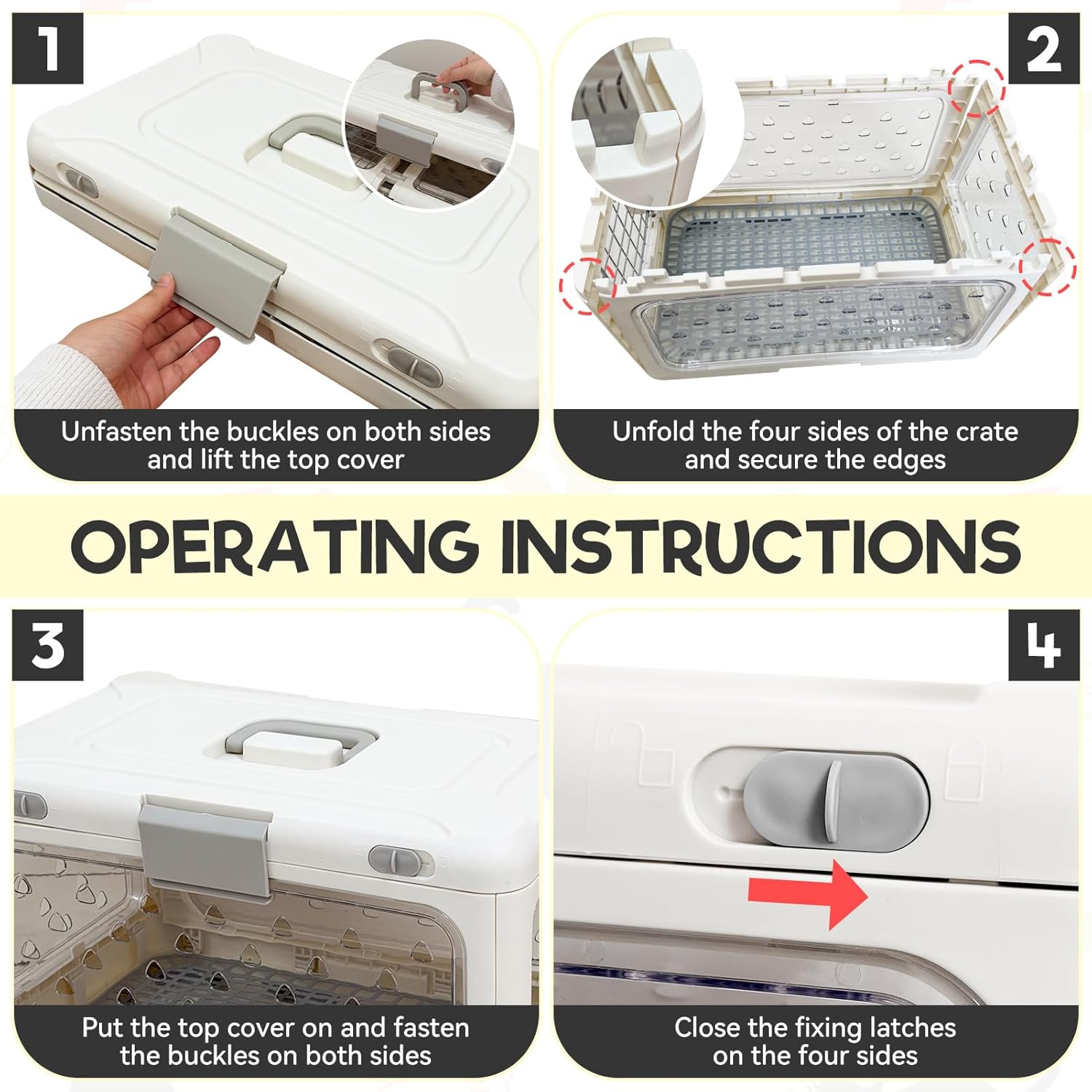 1

Unfasten the buckles on both sides and lift the top cover

2

Unfold the four sides of the crate and secure the edges

OPERATING INSTRUCTIONS

3

Put the top cover on and fasten the buckles on both sides

4

Close the fixing latches on the four sides