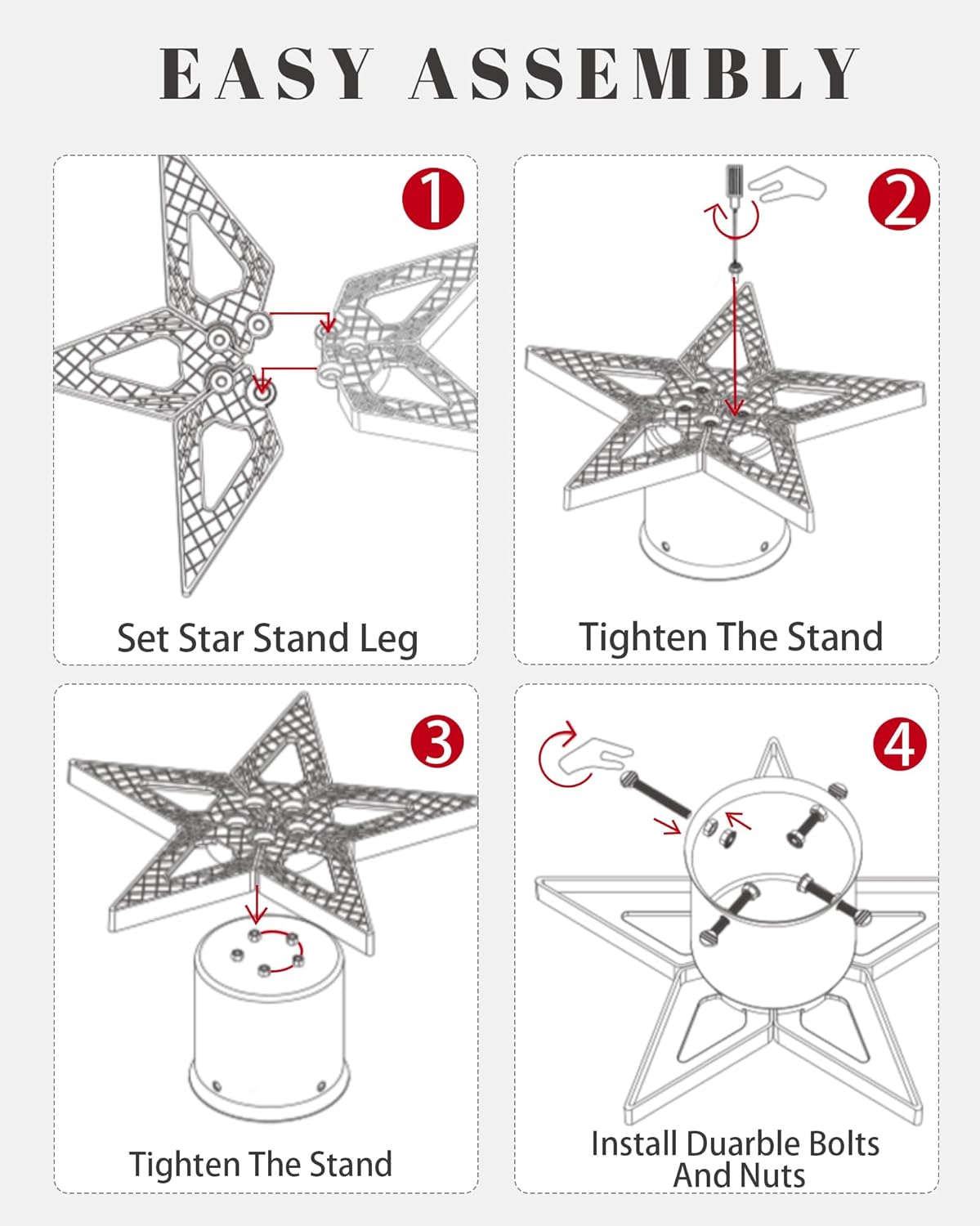 EASY ASSEMBLY

1

Set Star Stand Leg

2

Tighten The Stand

3

Tighten The Stand

4

Install Duarble Bolts And Nuts