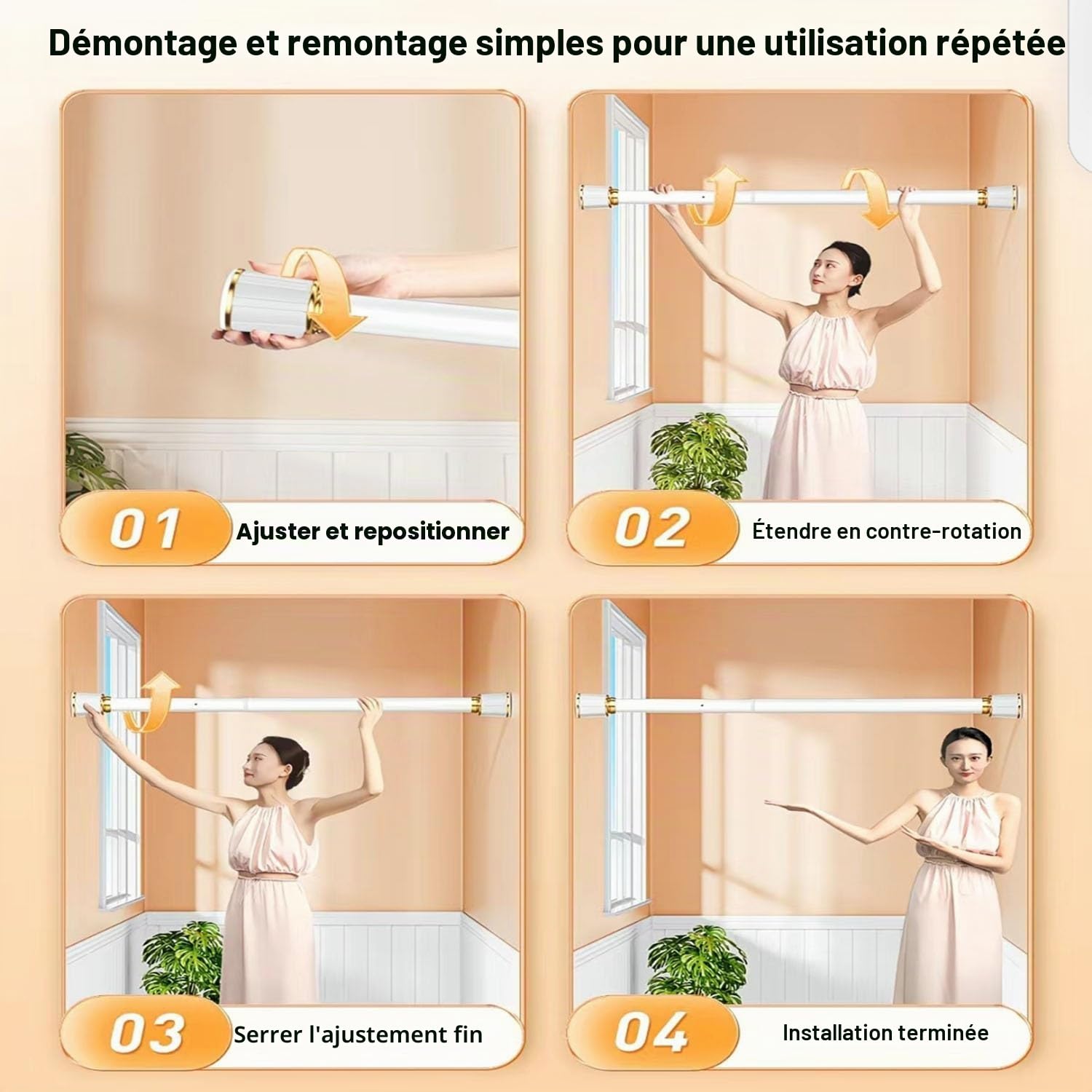 Démontage et remontage simples pour une utilisation répétée

01 Ajuster et repositionner

02 Étendre en contre-rotation

03 Serrer l'ajustement fin

04 Installation terminée