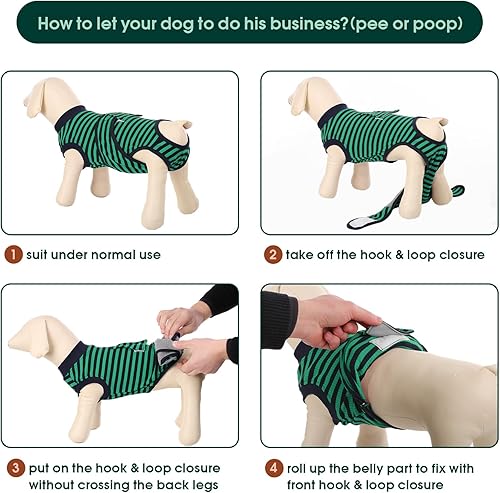 How to let your dog to do his business?(pee or poop)

1 suit under normal use

2 take off the hook & loop closure

3 put on the hook & loop closure without crossing the back legs

4 roll up the belly part to fix with front hook & loop closure