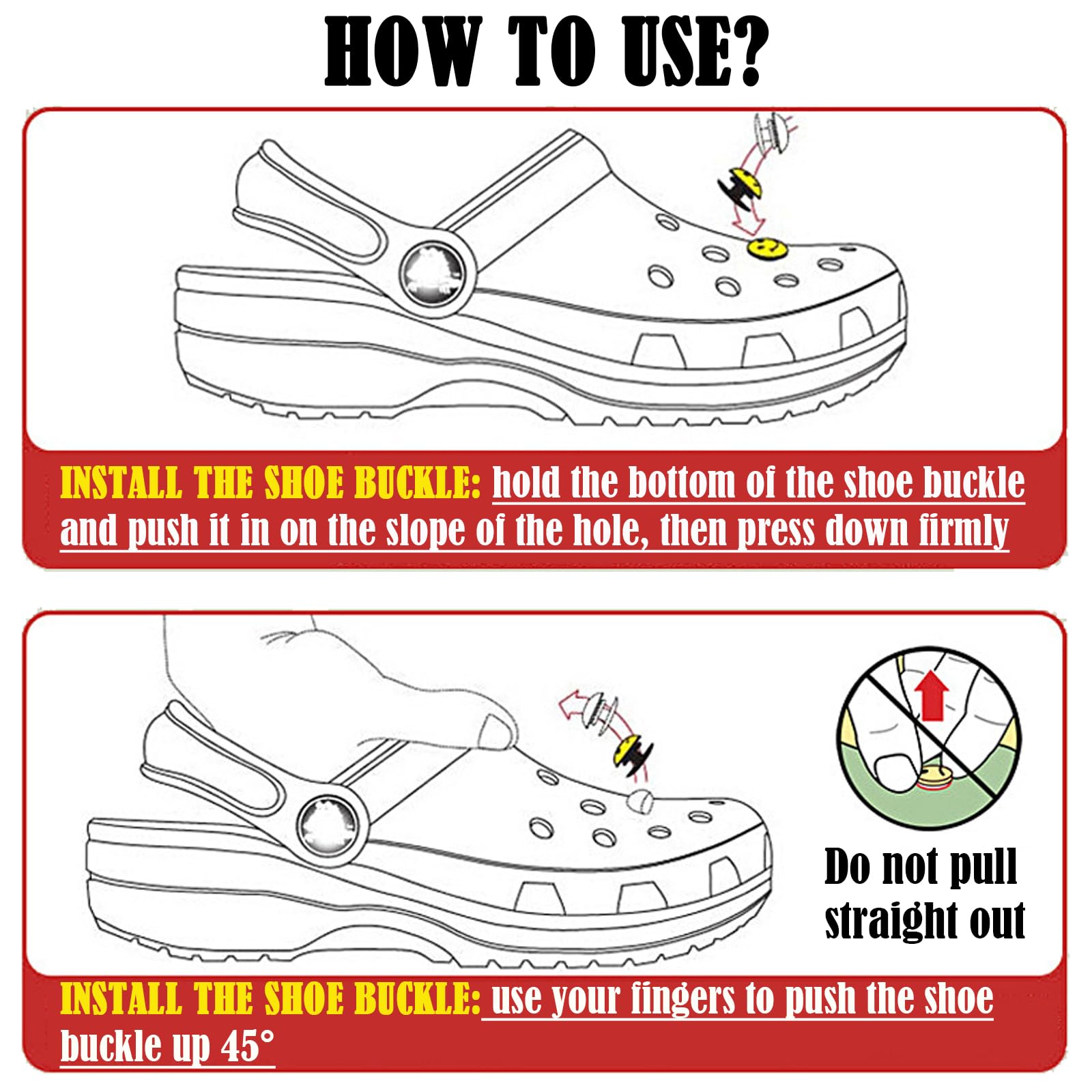 HOW TO USE?

INSTALL THE SHOE BUCKLE: hold the bottom of the shoe buckle and push it in on the slope of the hole, then press down firmly

Do not pull straight out

INSTALL THE SHOE BUCKLE: use your fingers to push the shoe buckle up 45°