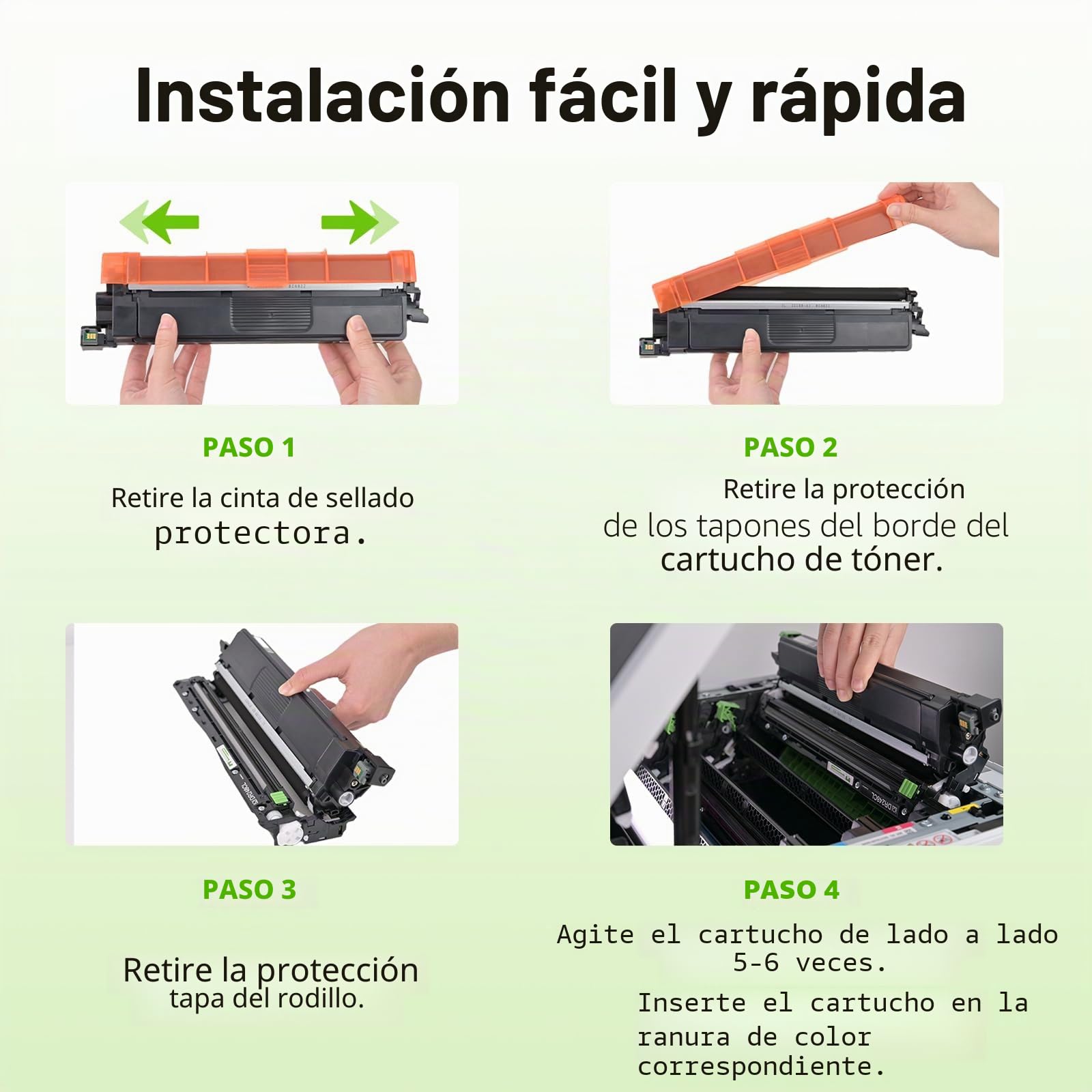 Instalación fácil y rápida

PASO 1

Retire la cinta de sellado protectora.

PASO 2

Retire la protección de los tapones del borde del cartucho de tóner.

PASO 3

Retire la protección tapa del rodillo.

PASO 4

Agite el cartucho de lado a lado 5-6 veces.

Inserte el cartucho en la ranura de color correspondiente.