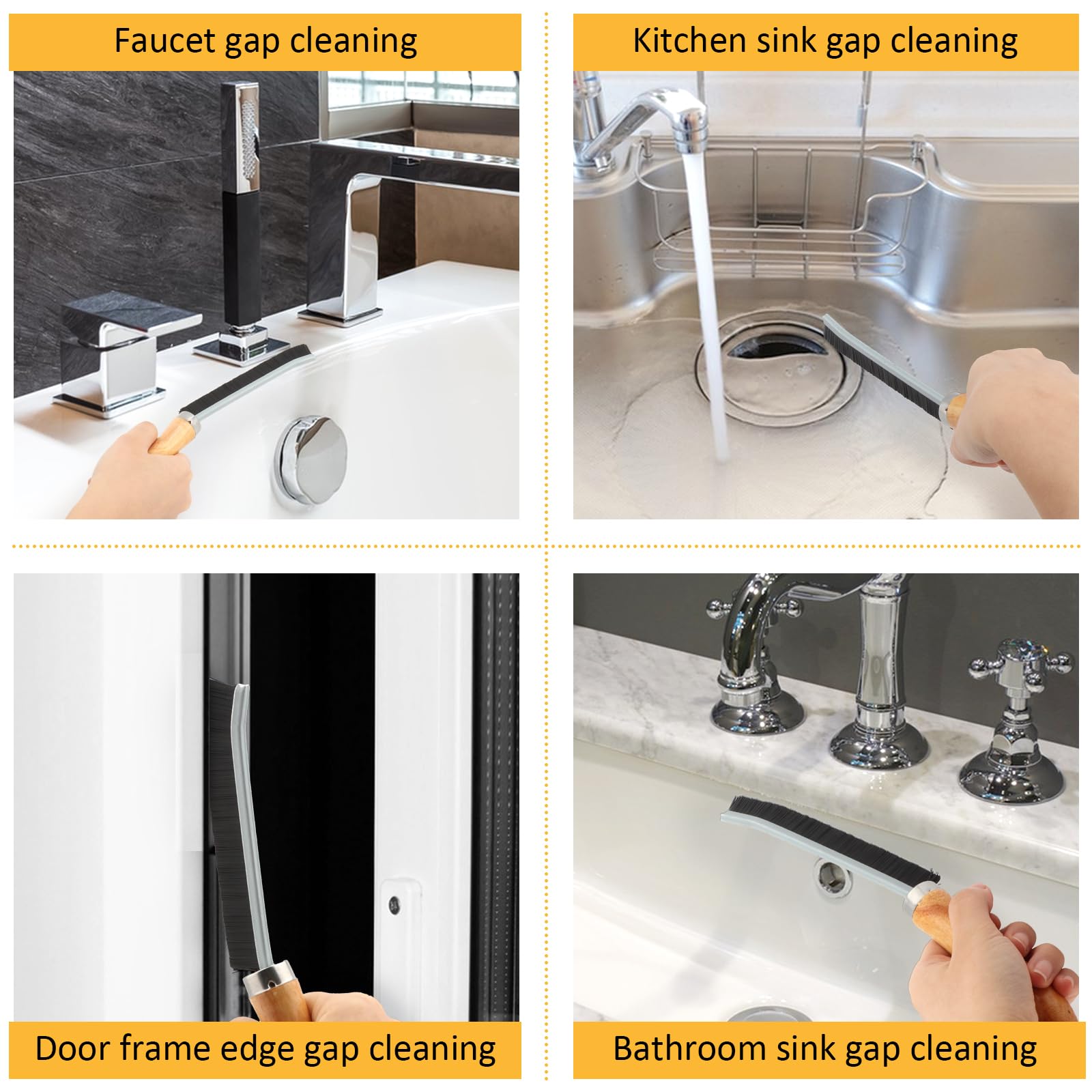 Faucet gap cleaning

Kitchen sink gap cleaning

Door frame edge gap cleaning

Bathroom sink gap cleaning