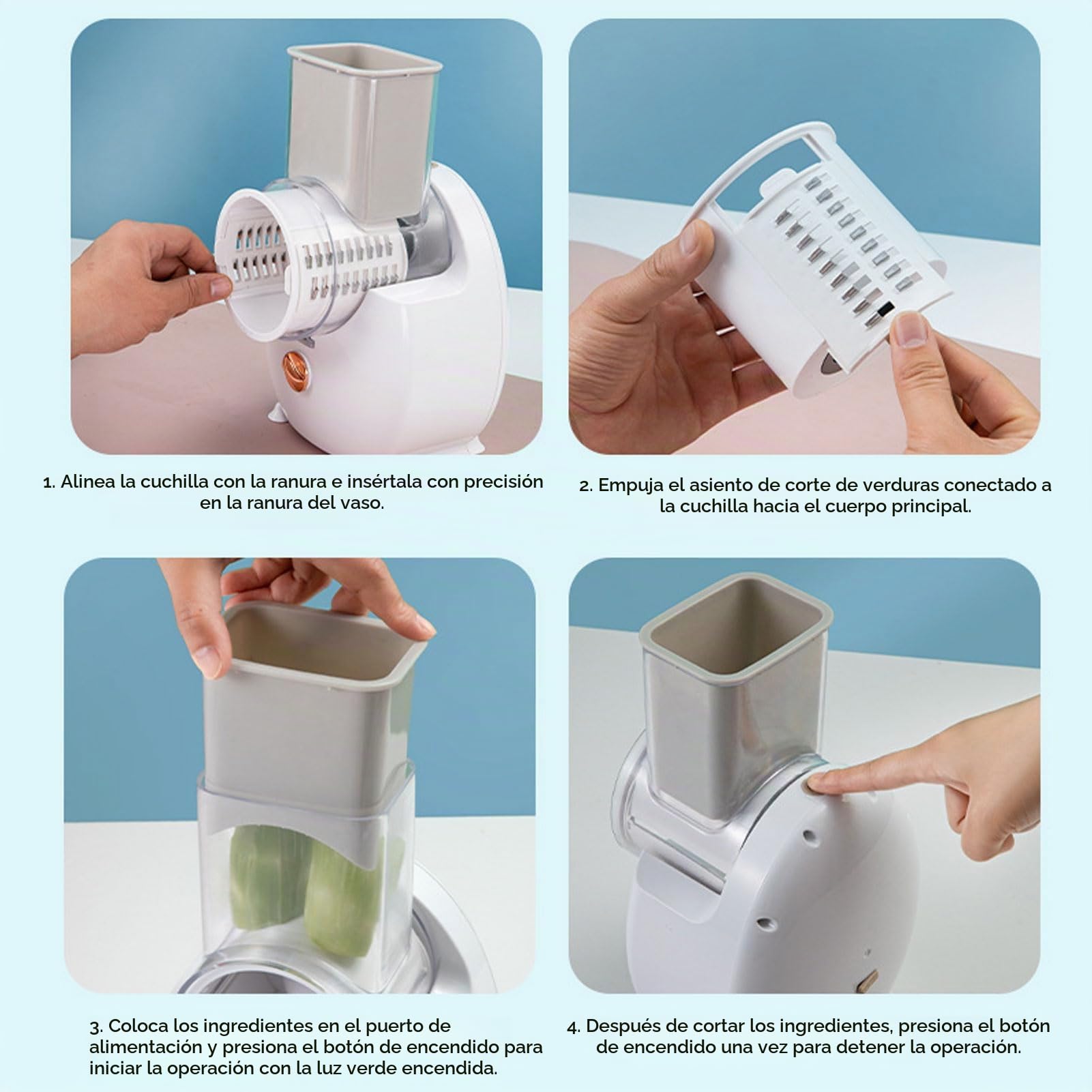 1. Alinea la cuchilla con la ranura e insértala con precisión en la ranura del vaso.

2. Empuja el asiento de corte de verduras conectado a la cuchilla hacia el cuerpo principal.

3. Coloca los ingredientes en el puerto de alimentación y presiona el botón de encendido para iniciar la operación con la luz verde encendida.

4. Después de cortar los ingredientes, presiona el botón de encendido una vez para detener la operación.